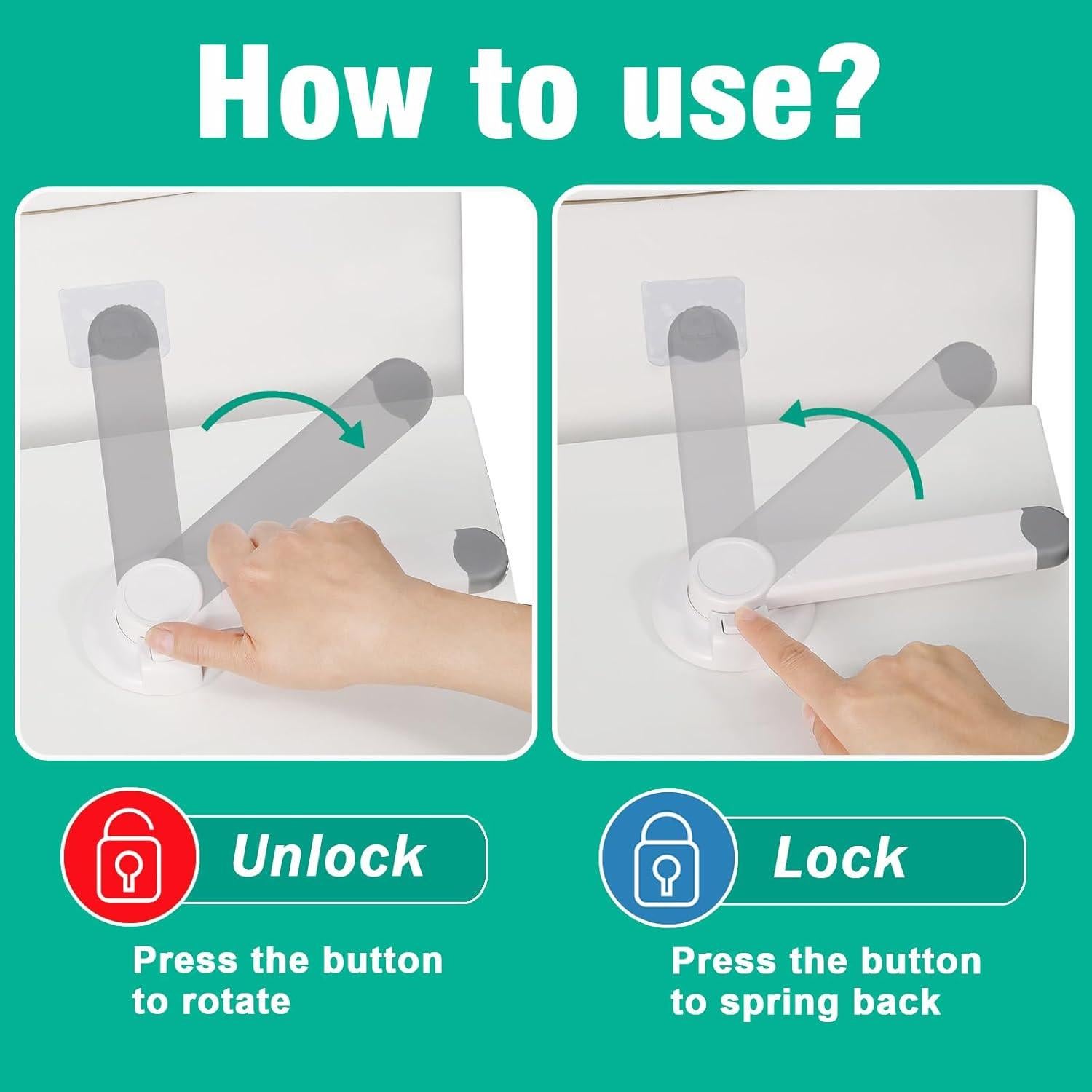 How to use?

Unlock

Press the button to rotate

Lock

Press the button to spring back