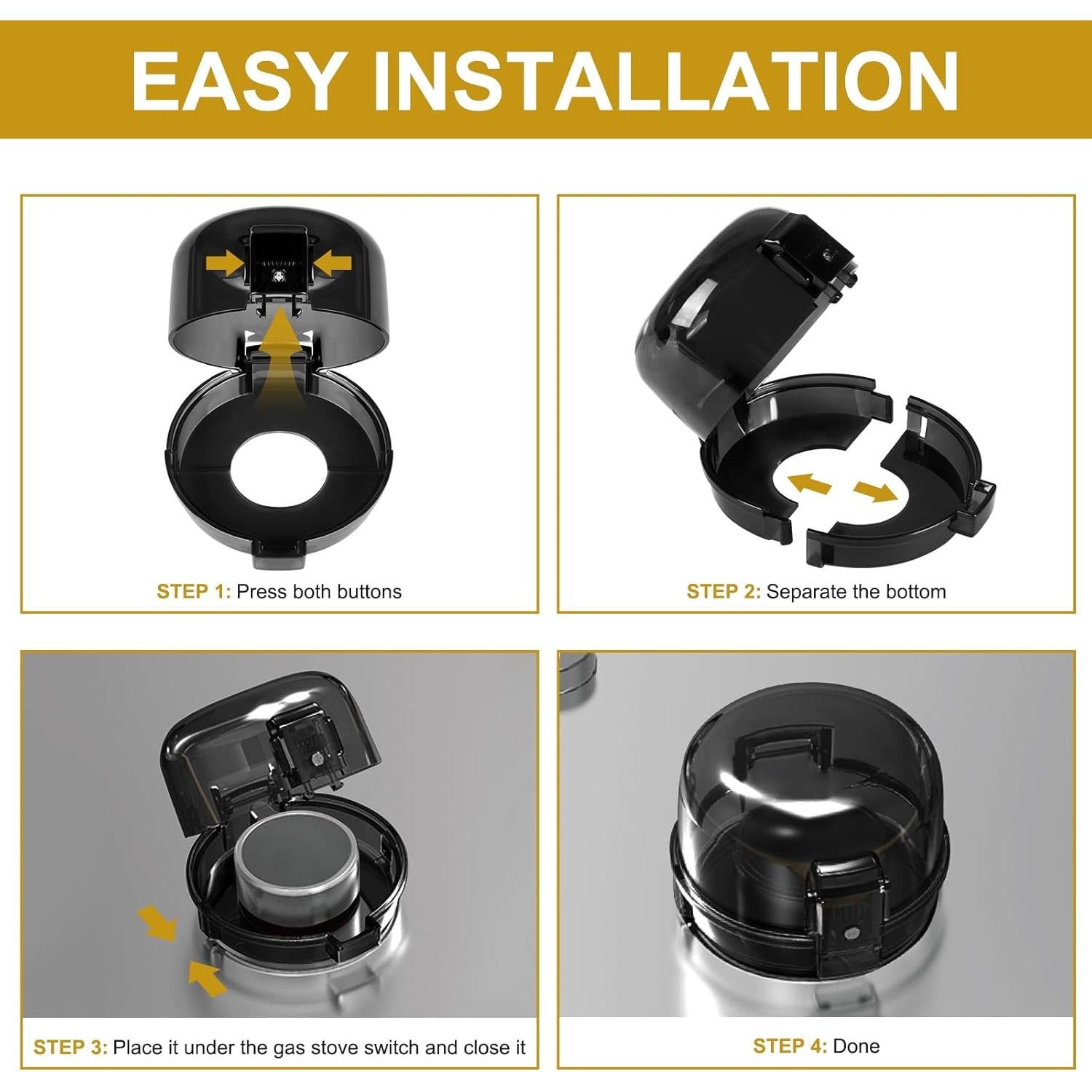 EASY INSTALLATION

STEP 1: Press both buttons

STEP 2: Separate the bottom

STEP 3: Place it under the gas stove switch and close it

STEP 4: Done