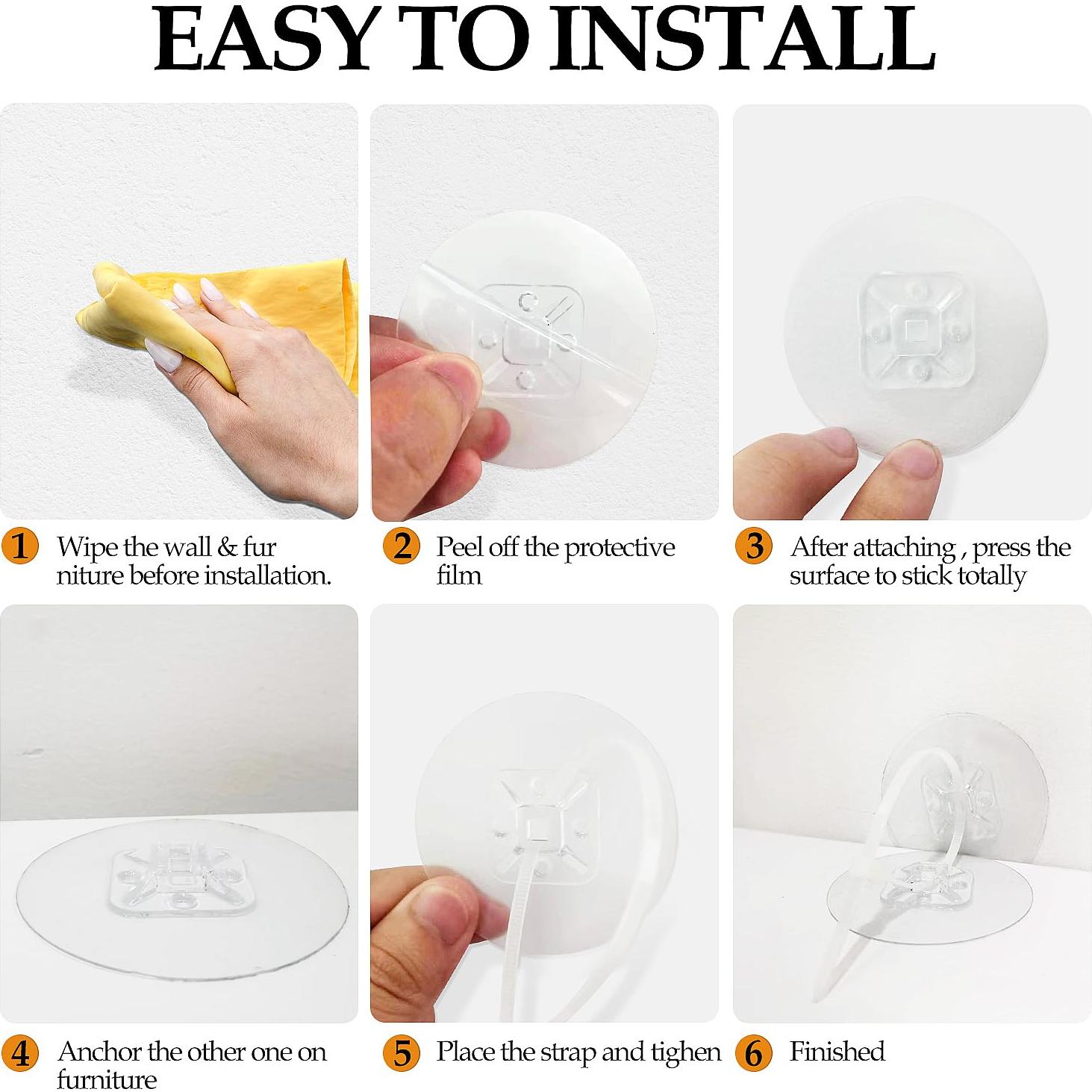 EASY TO INSTALL

1 Wipe the wall & fur niture before installation.

2 Peel off the protective film

3 After attaching , press the surface to stick totally

4 Anchor the other one on furniture

5 Place the strap and tighen

6 Finished