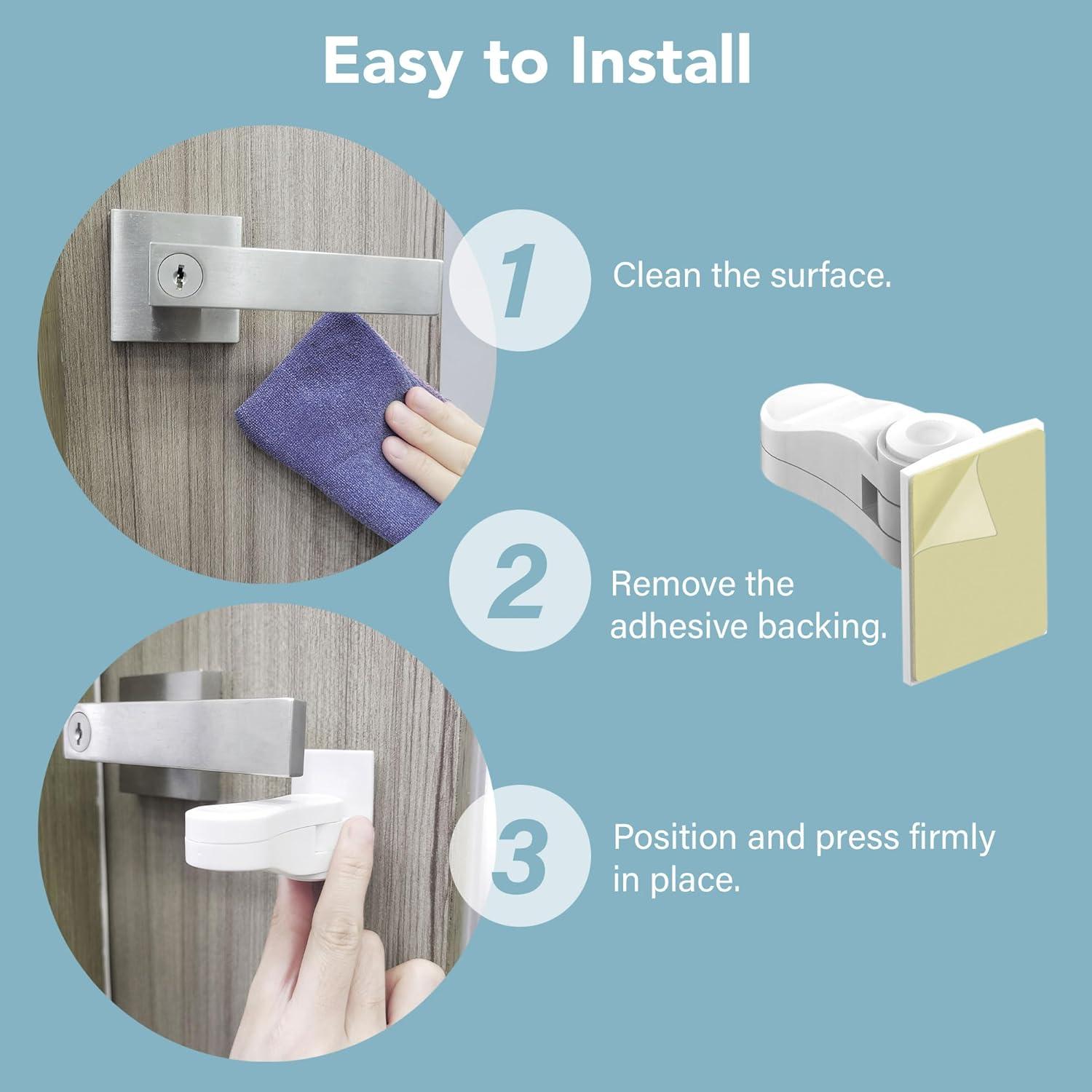 Easy to Install

1

Clean the surface.

2

Remove the adhesive backing.

3

Position and press firmly in place.