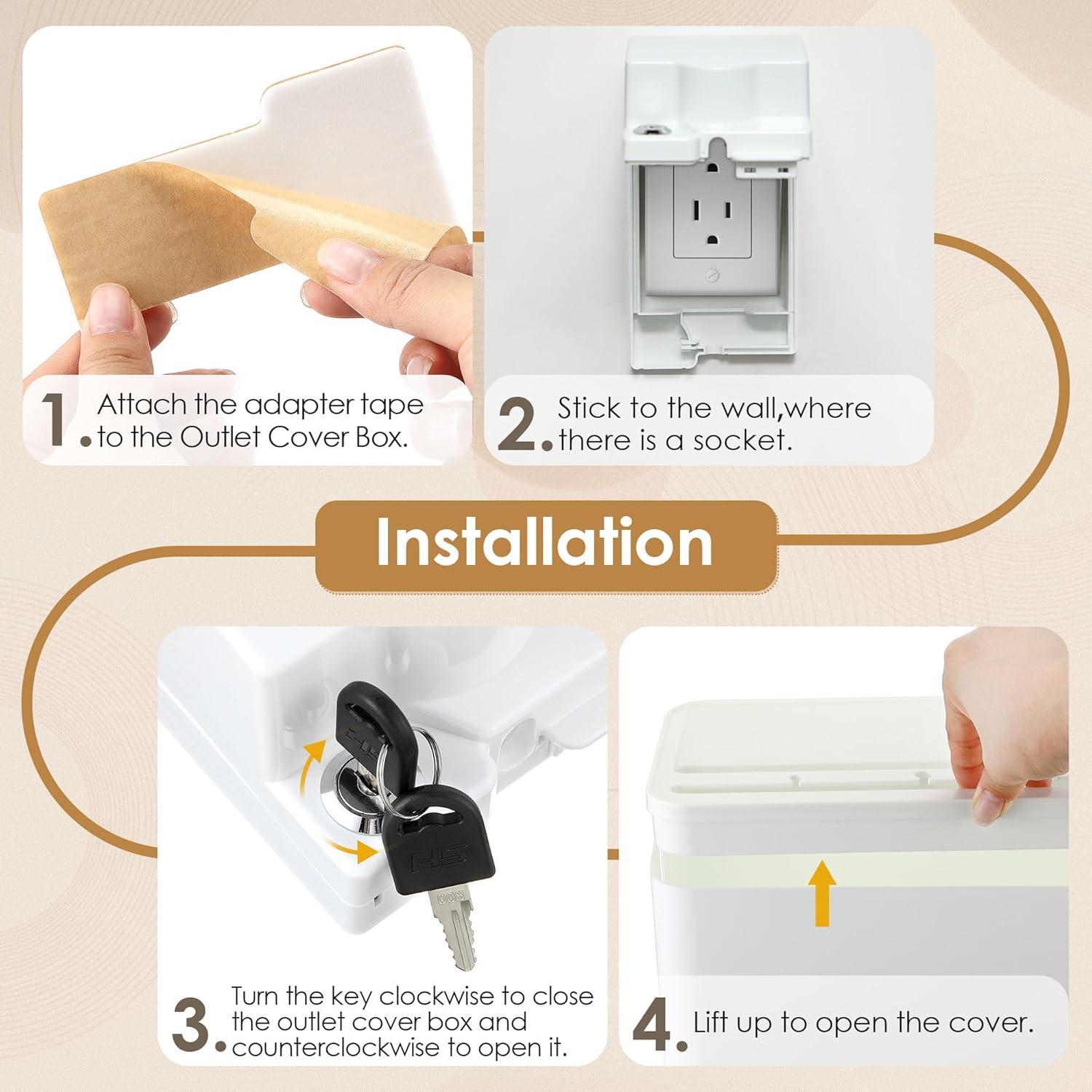 1. Attach the adapter tape to the Outlet Cover Box.

2. Stick to the wall,where there is a socket.

Installation

HS

HS

008

3. Turn the key clockwise to close the outlet cover box and counterclockwise to open it.

4. Lift up to open the cover.