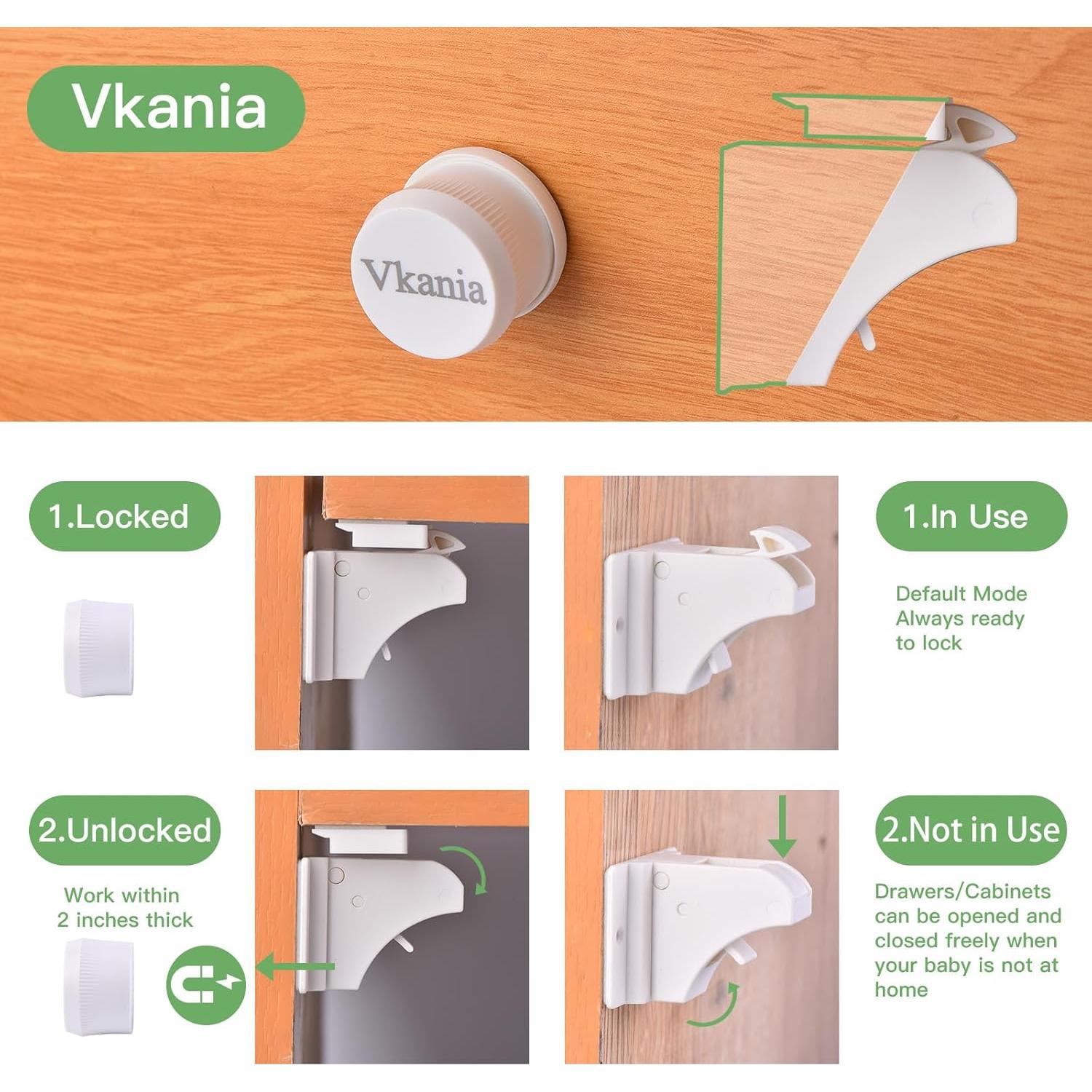 Vkania

Vkania

1.Locked

1.In Use

Default Mode Always ready to lock

2.Unlocked

Work within 2 inches thick

2.Not in Use

Drawers/Cabinets can be opened and closed freely when your baby is not at home