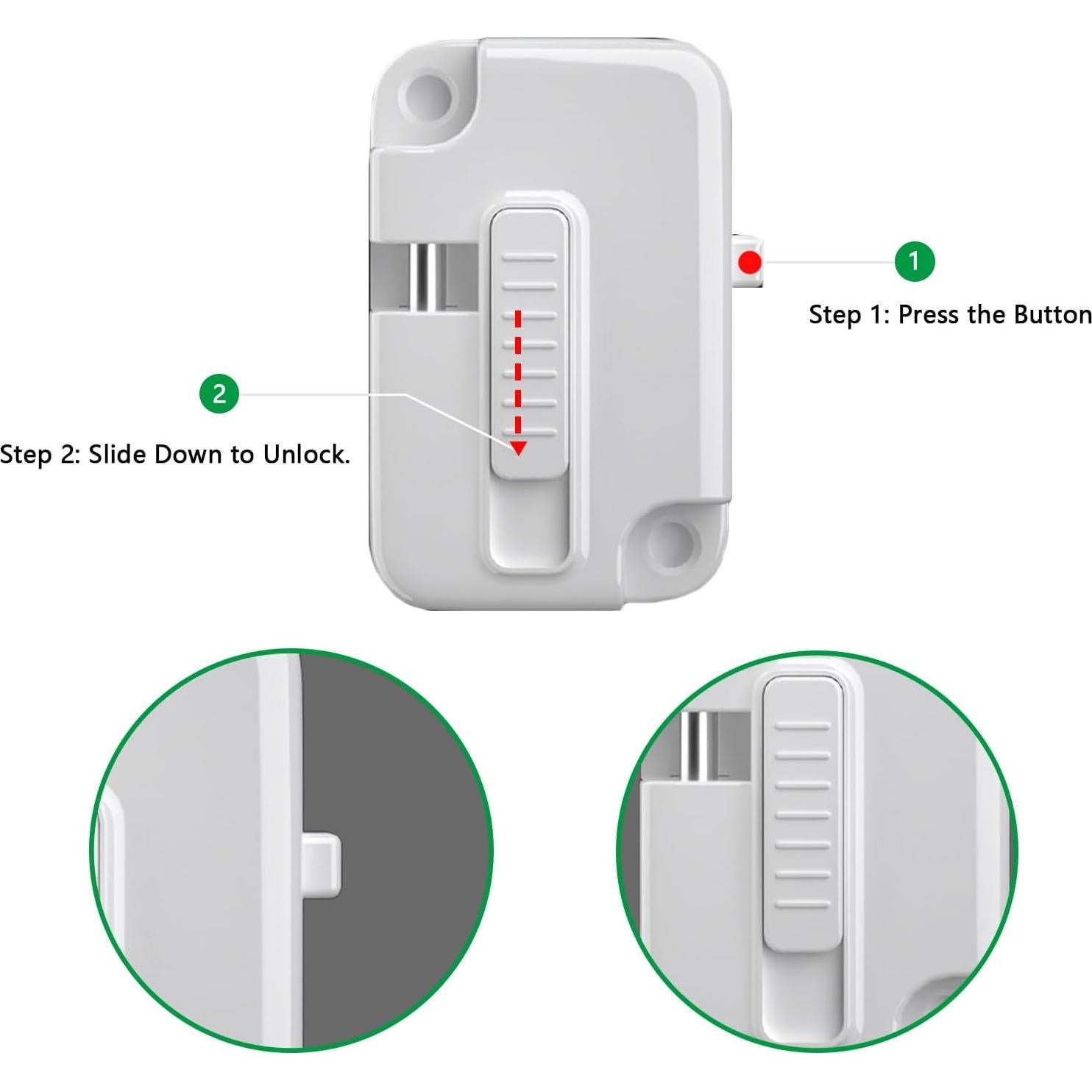 1

Step 1: Press the Button

2

Step 2: Slide Down to Unlock.