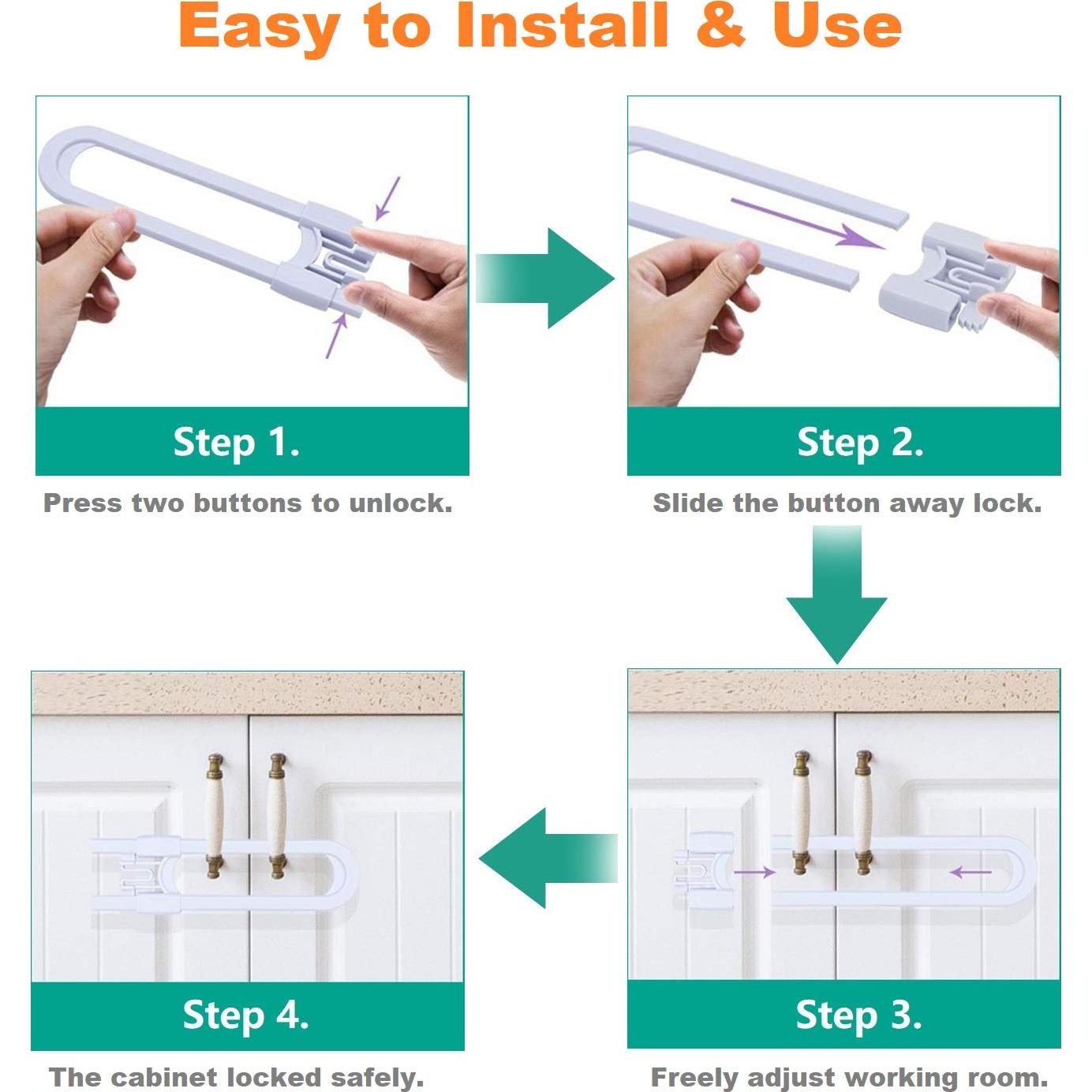 Easy to Install & Use

Step 1.

Press two buttons to unlock.

Step 2.

Slide the button away lock.

Step 3.

Freely adjust working room.

Step 4.

The cabinet locked safely.