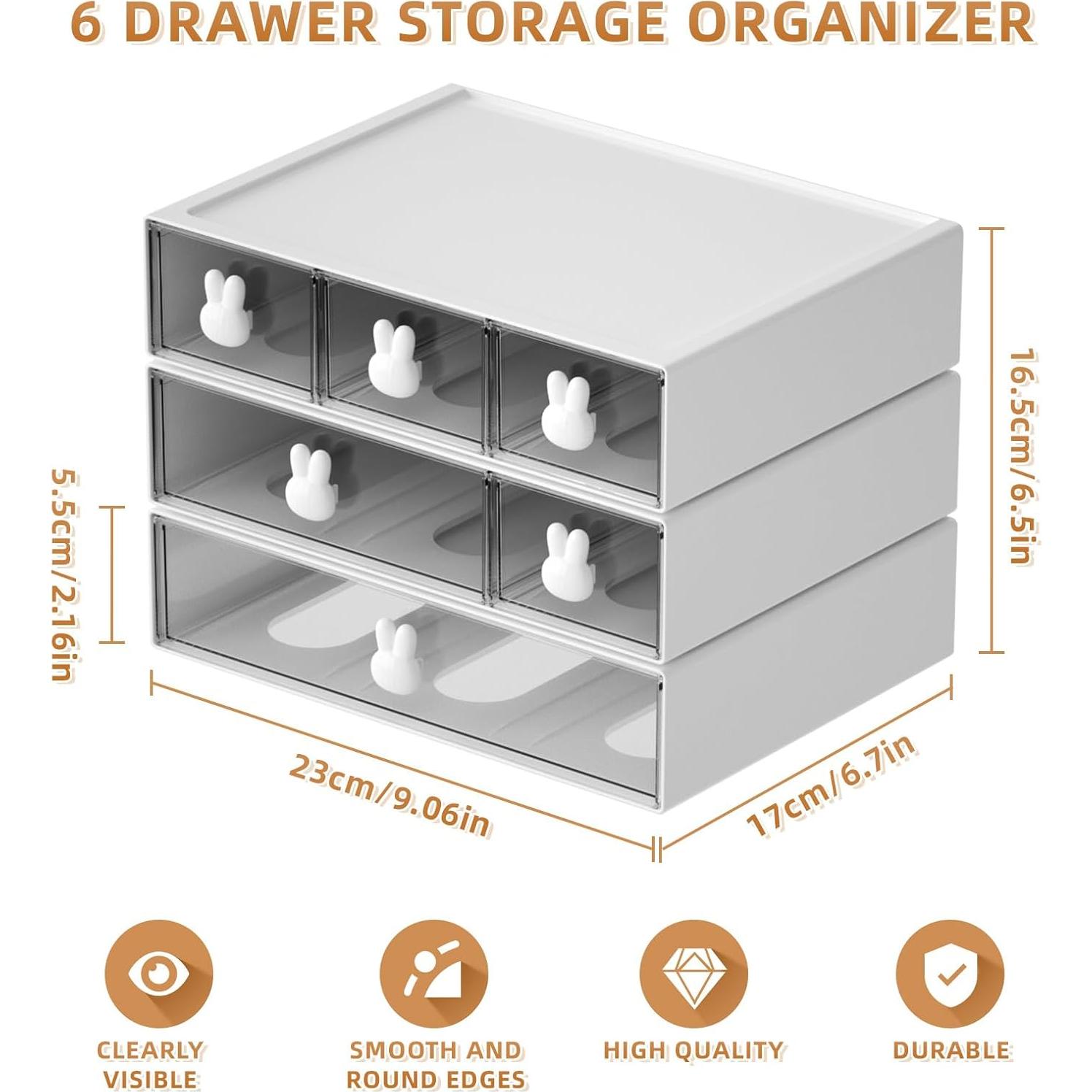 6 DRAWER STORAGE ORGANIZER

5.5cm/2.16in

16.5cm/6.5in

23cm/9.06in

17cm/6.7in

CLEARLY VISIBLE

SMOOTH AND ROUND EDGES

HIGH QUALITY

DURABLE