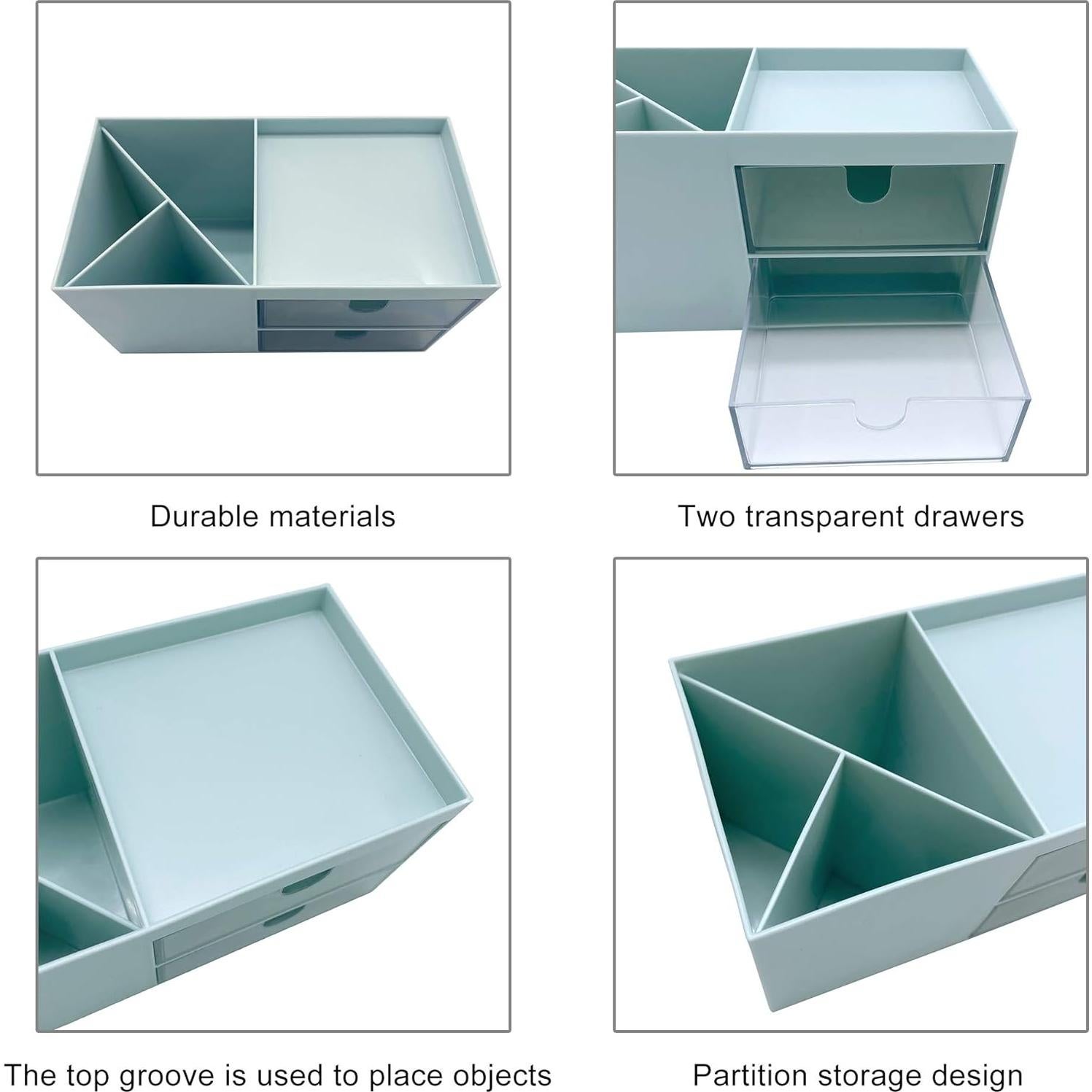 Durable materials

Two transparent drawers

The top groove is used to place objects

Partition storage design