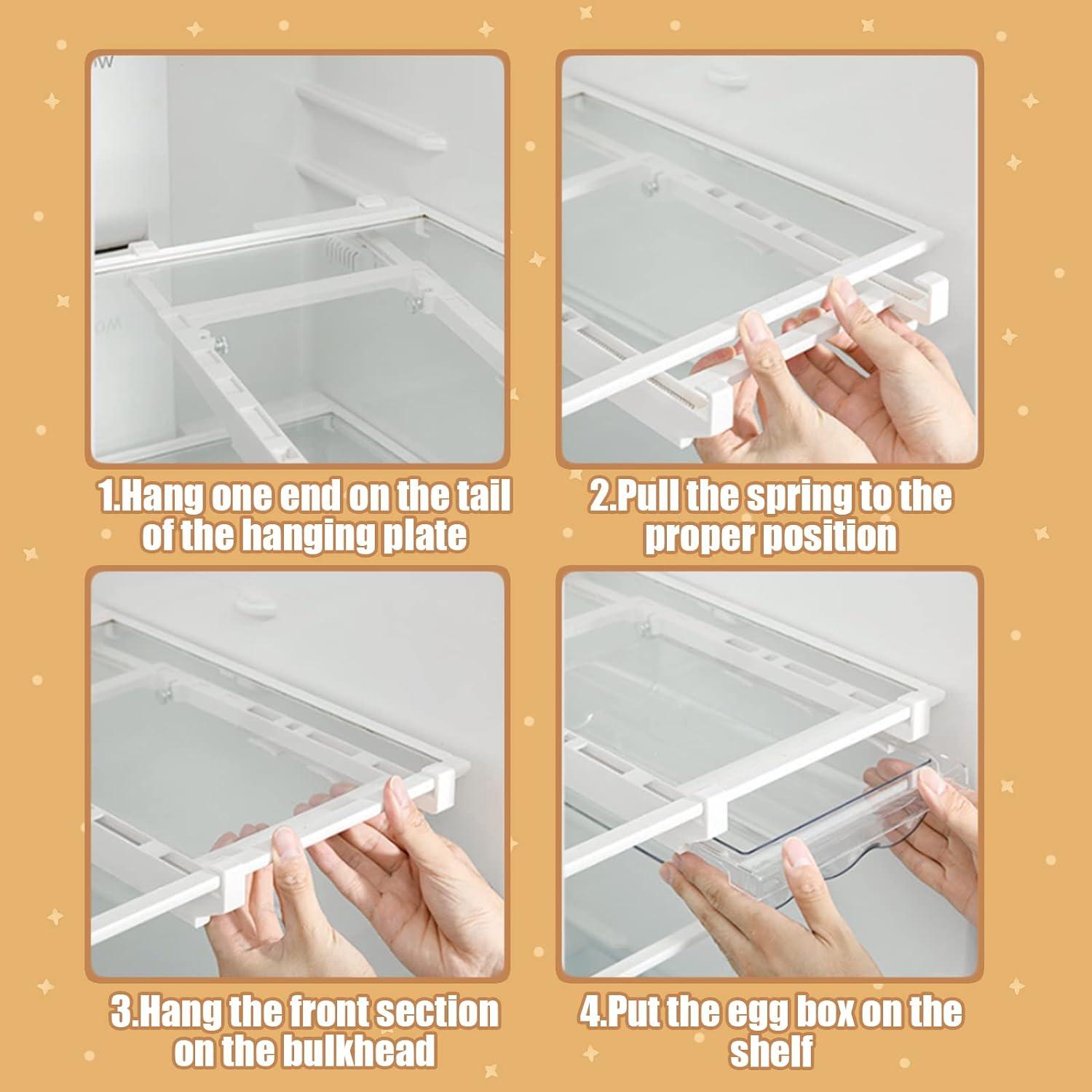 1.Hang one end on the tail of the hanging plate

2.Pull the spring to the proper position

3.Hang the front section on the bulkhead

4.Put the egg box on the shelf