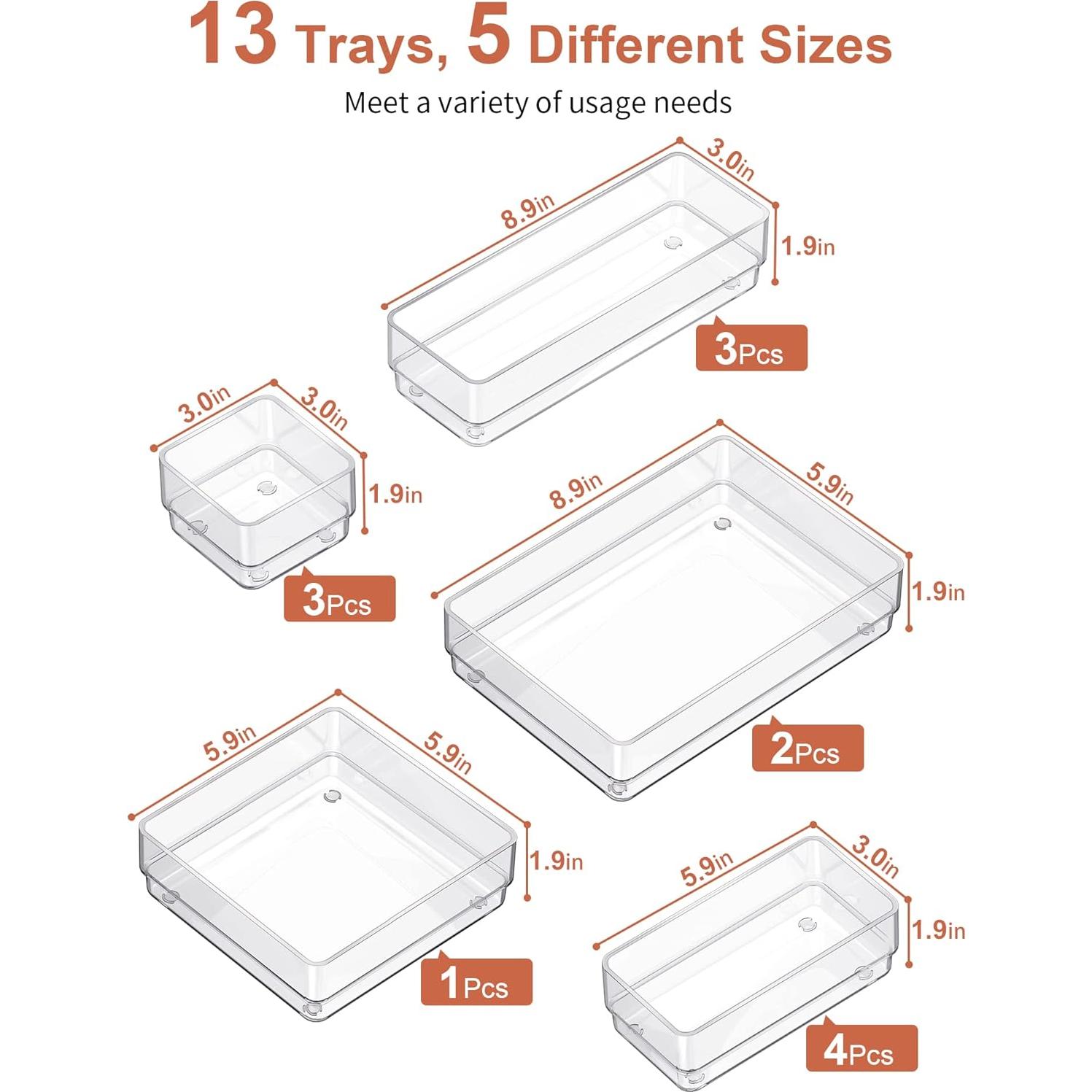 13 Trays, 5 Different Sizes

Meet a variety of usage needs

8.9in
3.0in
1.9in
3Pcs

3.0in
3.0in
1.9in
3Pcs

8.9in
5.9in
1.9in
2Pcs

5.9in
5.9in
1.9in
1Pcs

5.9in
3.0in
1.9in
4Pcs