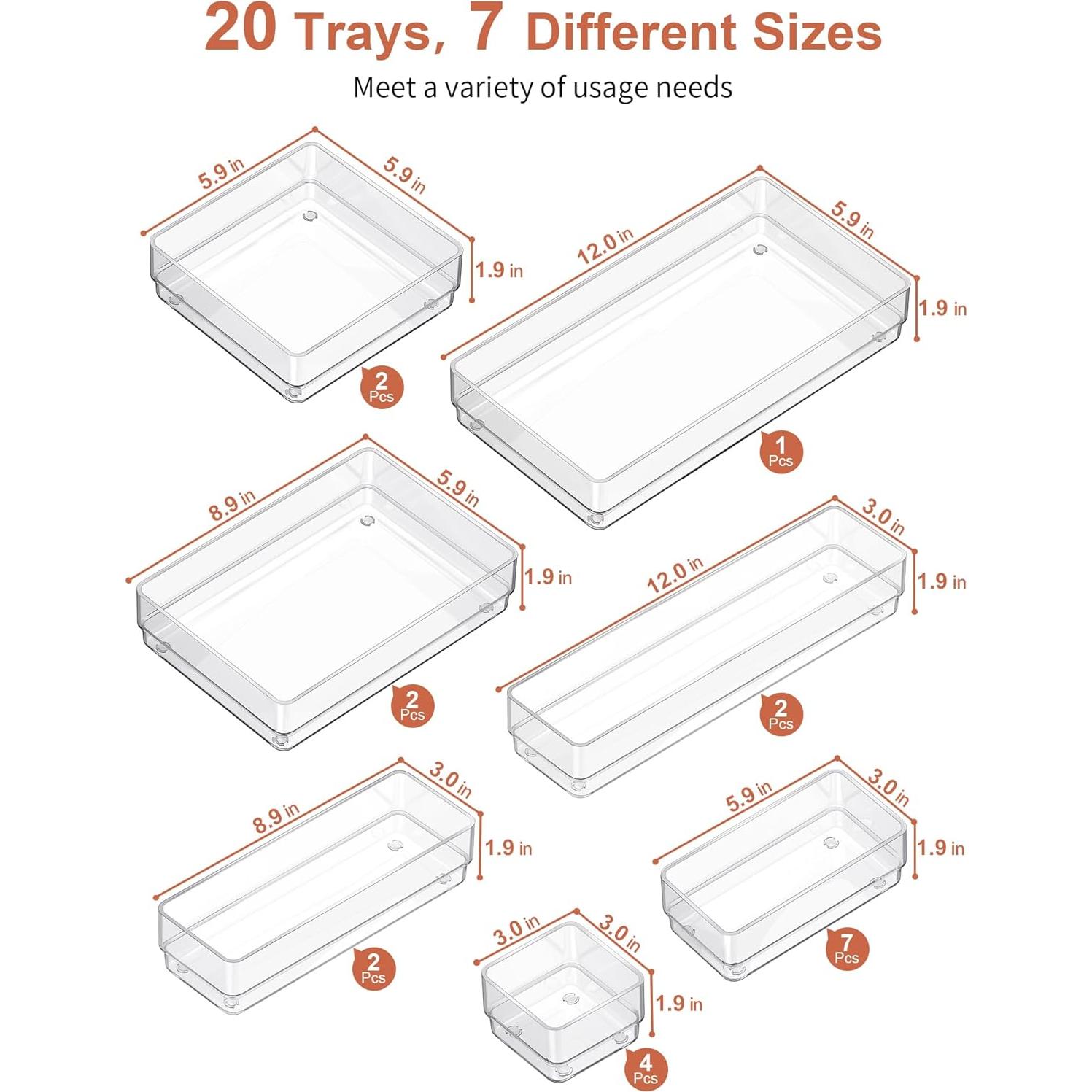 20 Trays, 7 Different Sizes

Meet a variety of usage needs

5.9 in
5.9 in
1.9 in
2 Pcs

12.0 in
5.9 in
1.9 in
1 Pcs

8.9 in
5.9 in
1.9 in
2 Pcs

12.0 in
3.0 in
1.9 in
2 Pcs

8.9 in
3.0 in
1.9 in
2 Pcs

5.9 in
3.0 in
1.9 in
7 Pcs

3.0 in
3.0 in
1.9 in
4 Pcs