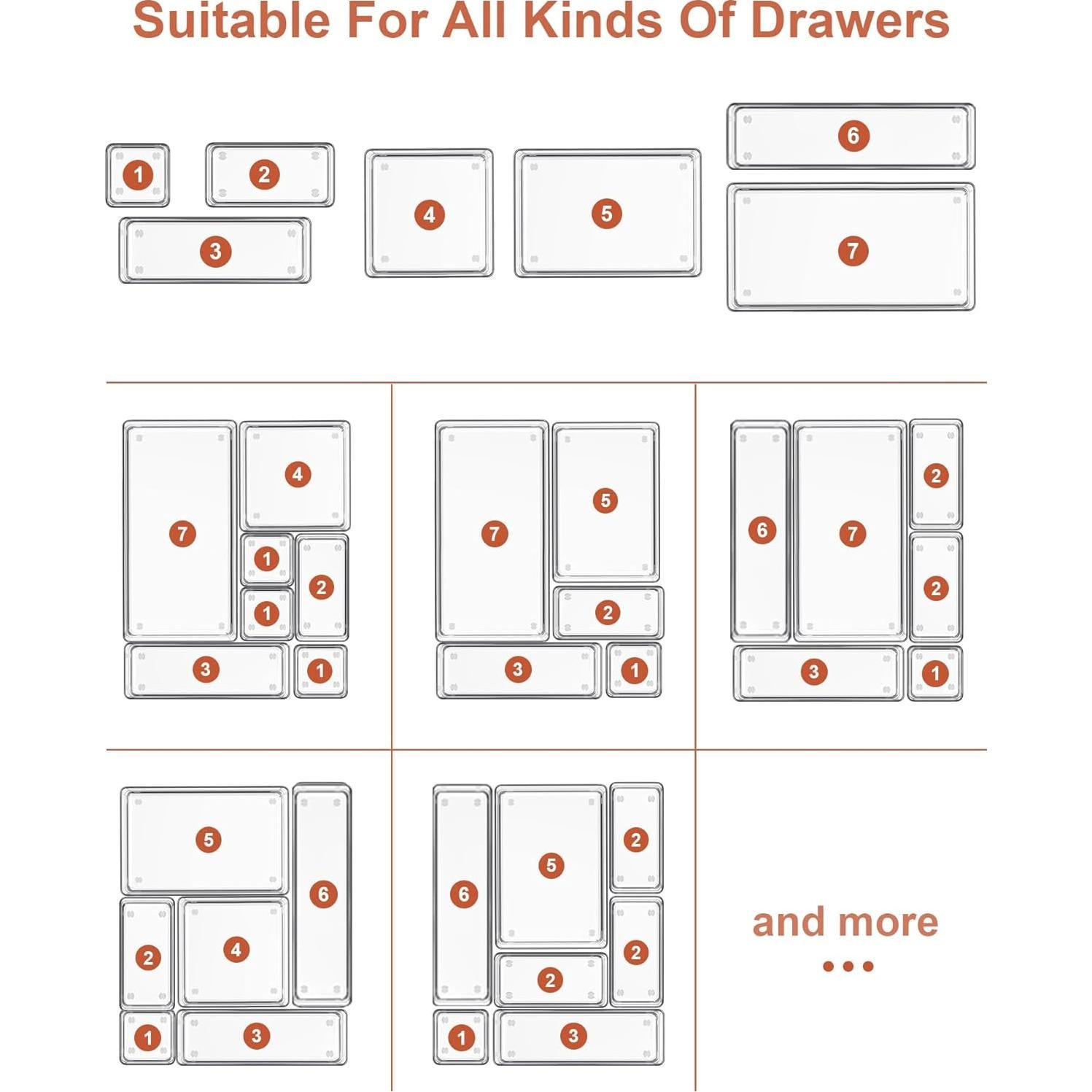 Suitable For All Kinds Of Drawers

1 2 3 4 5 6 7

7 4 1 1 2 3 1

7 5 2 3 1

6 7 2 2 3 1

5 6 2 4 1 3

6 5 2 2 2 1 3

and more
...