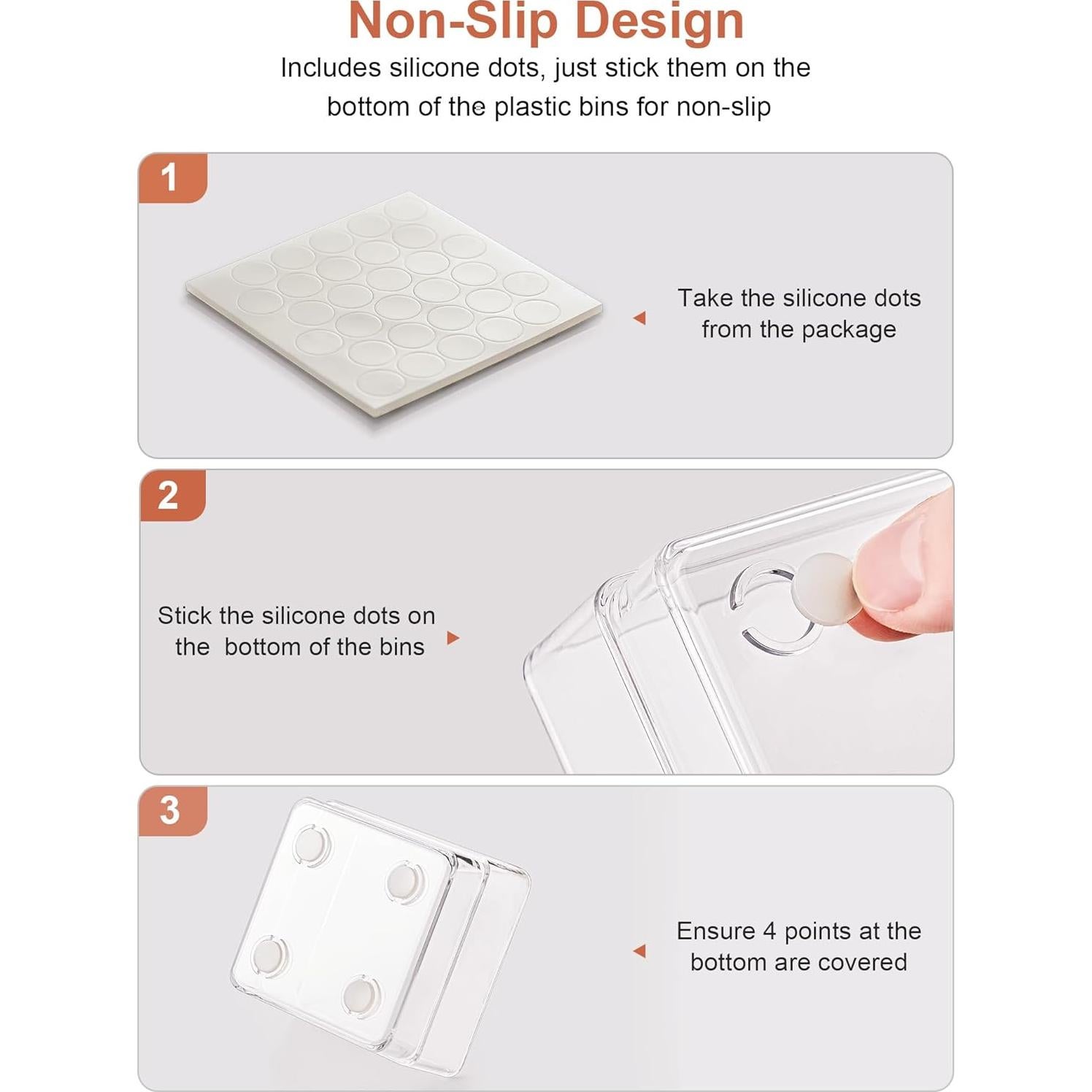 Non-Slip Design

Includes silicone dots, just stick them on the bottom of the plastic bins for non-slip

1

Take the silicone dots from the package

2

Stick the silicone dots on the bottom of the bins

3

Ensure 4 points at the bottom are covered