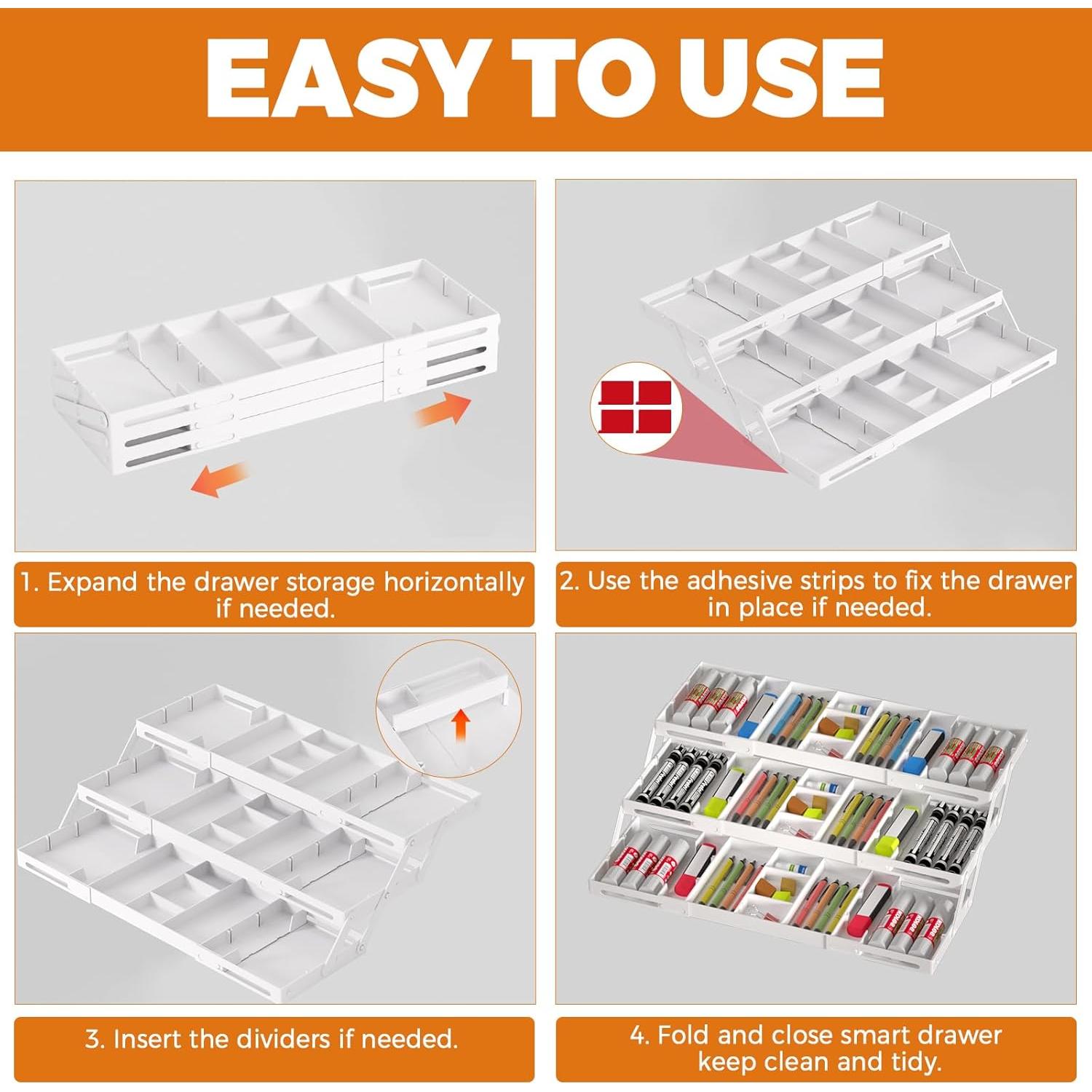 EASY TO USE

1. Expand the drawer storage horizontally if needed.

2. Use the adhesive strips to fix the drawer in place if needed.

3. Insert the dividers if needed.

4. Fold and close smart drawer keep clean and tidy.