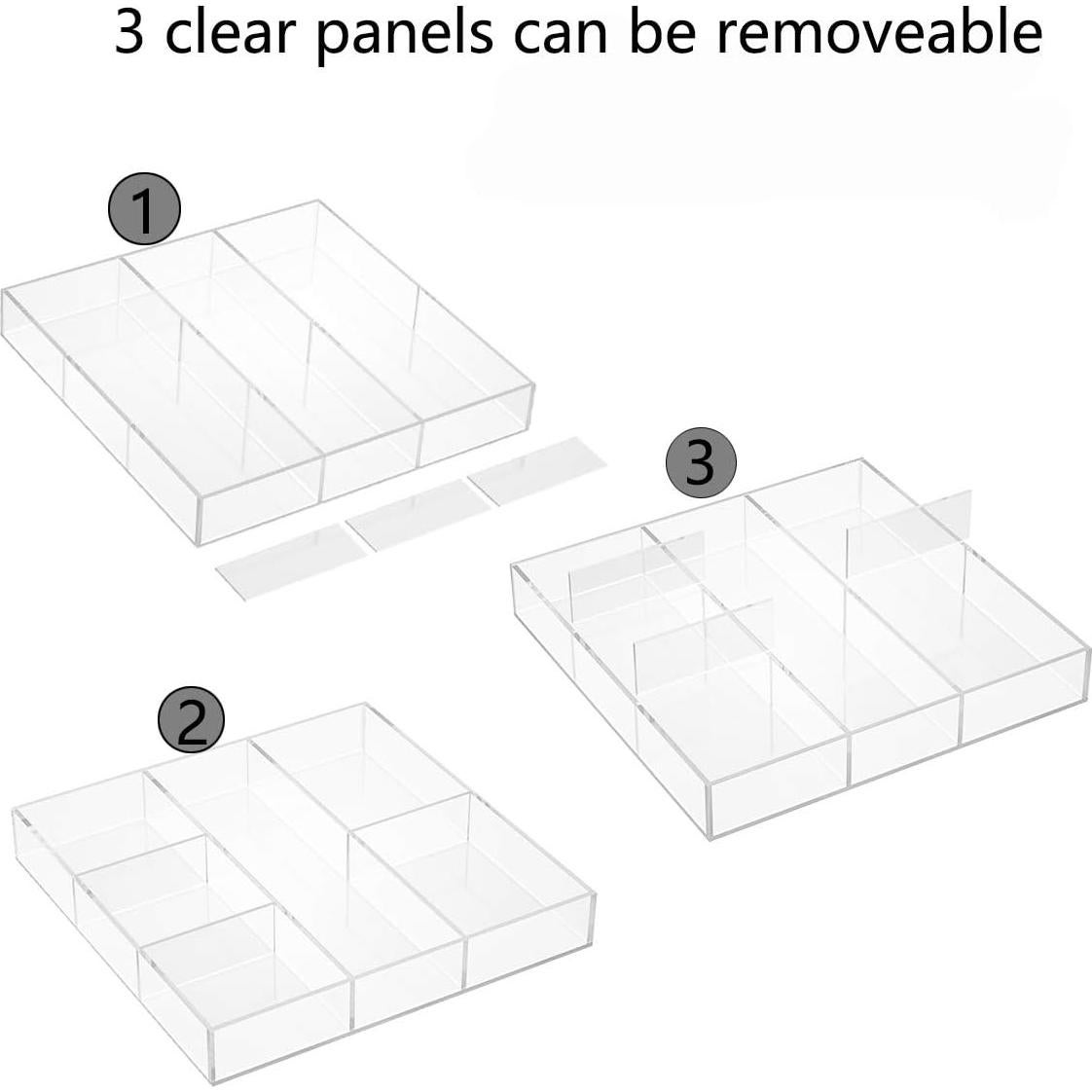 3 clear panels can be removeable

1

3

2