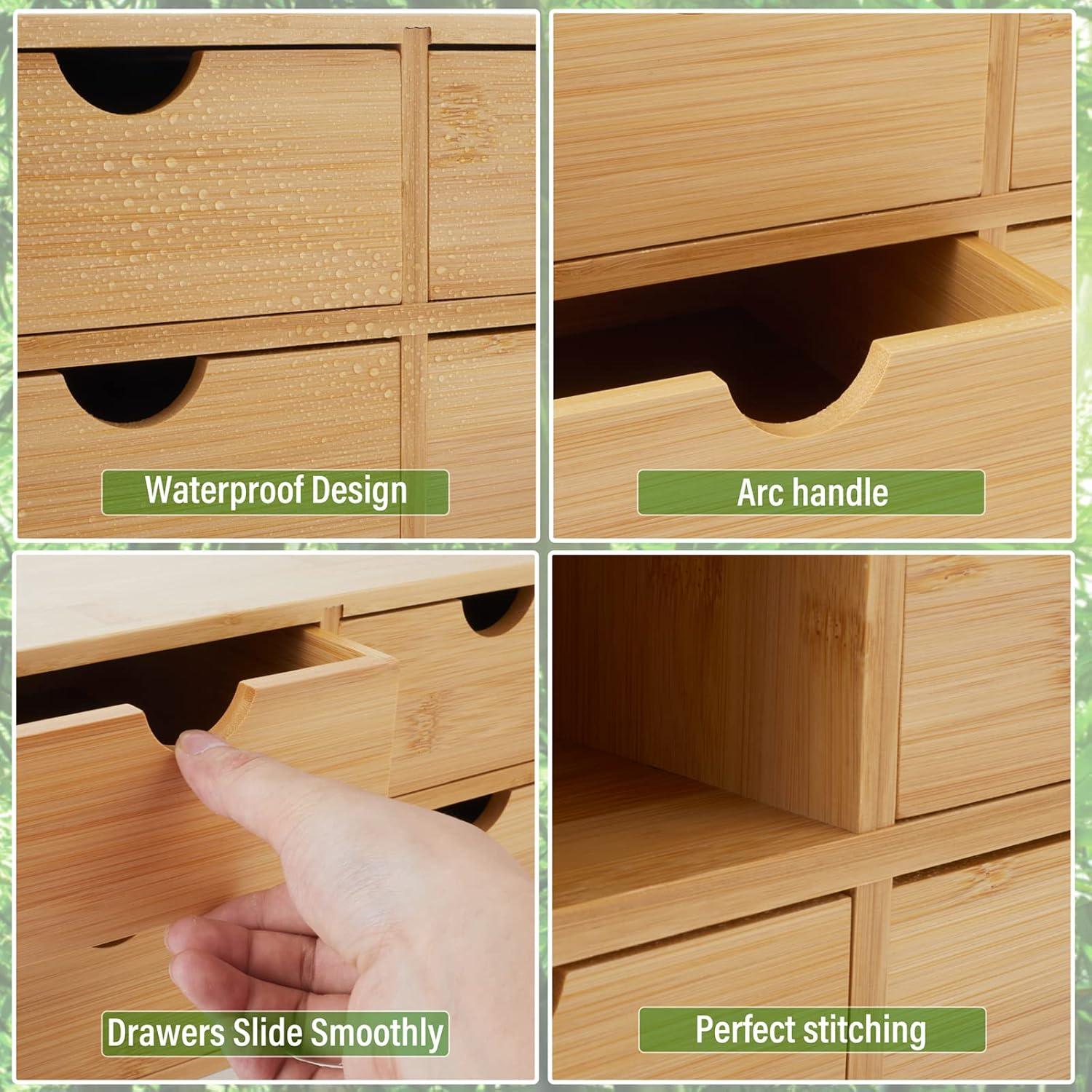 Waterproof Design

Arc handle

Drawers Slide Smoothly

Perfect stitching