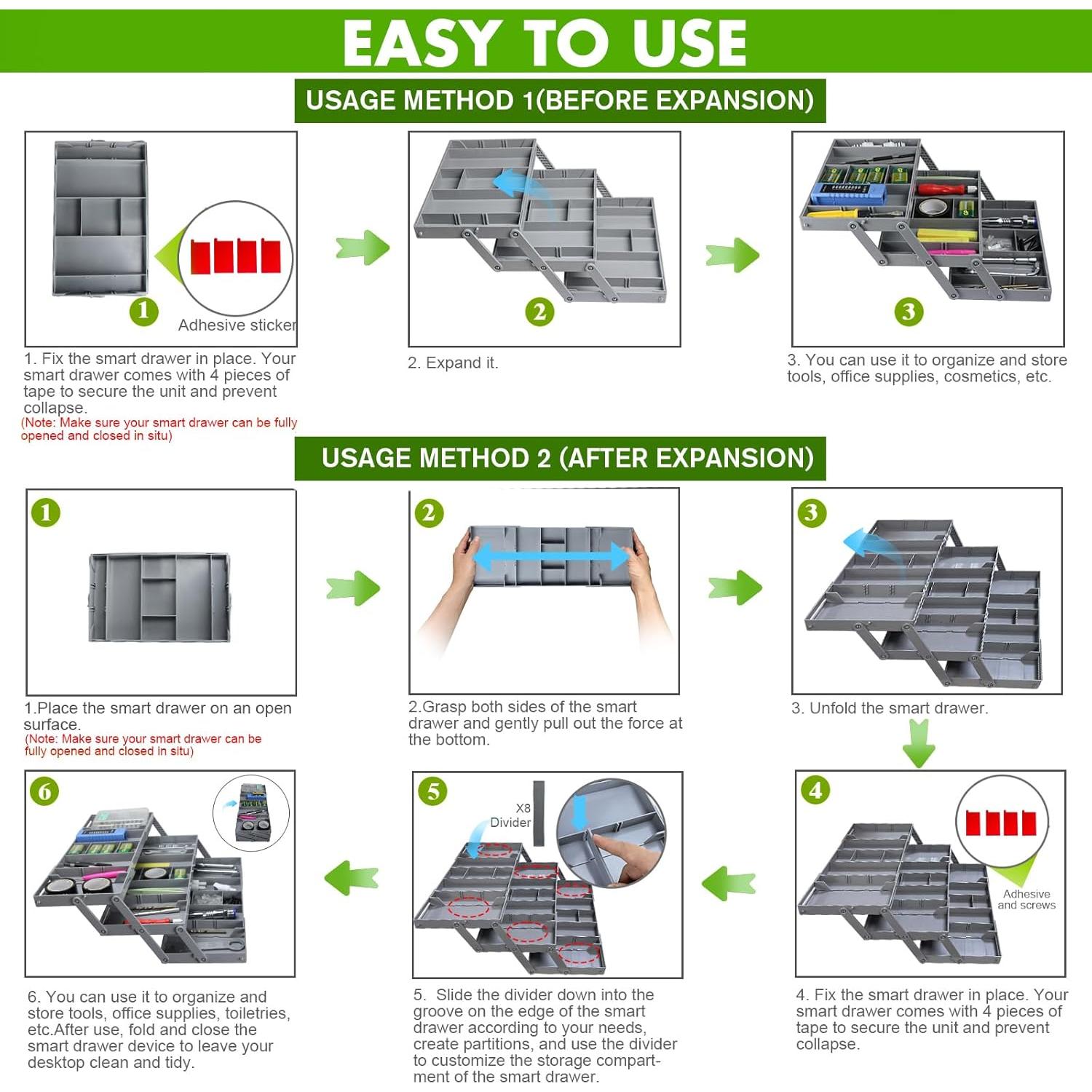 EASY TO USE

USAGE METHOD 1(BEFORE EXPANSION)

1

Adhesive sticker

1. Fix the smart drawer in place. Your smart drawer comes with 4 pieces of tape to secure the unit and prevent collapse.
(Note: Make sure your smart drawer can be fully opened and closed in situ)

2

2. Expand it.

3

3. You can use it to organize and store tools, office supplies, cosmetics, etc.

USAGE METHOD 2 (AFTER EXPANSION)

1

1.Place the smart drawer on an open surface.
(Note: Make sure your smart drawer can be fully opened and closed in situ)

2

2.Grasp both sides of the smart drawer and gently pull out the force at the bottom.

3

3. Unfold the smart drawer.

4

Adhesive and screws

4. Fix the smart drawer in place. Your smart drawer comes with 4 pieces of tape to secure the unit and prevent collapse.

5

X8 Divider

5. Slide the divider down into the groove on the edge of the smart drawer according to your needs, create partitions, and use the divider to customize the storage compartment of the smart drawer.

6

6. You can use it to organize and store tools, office supplies, toiletries, etc.After use, fold and close the smart drawer device to leave your desktop clean and tidy.