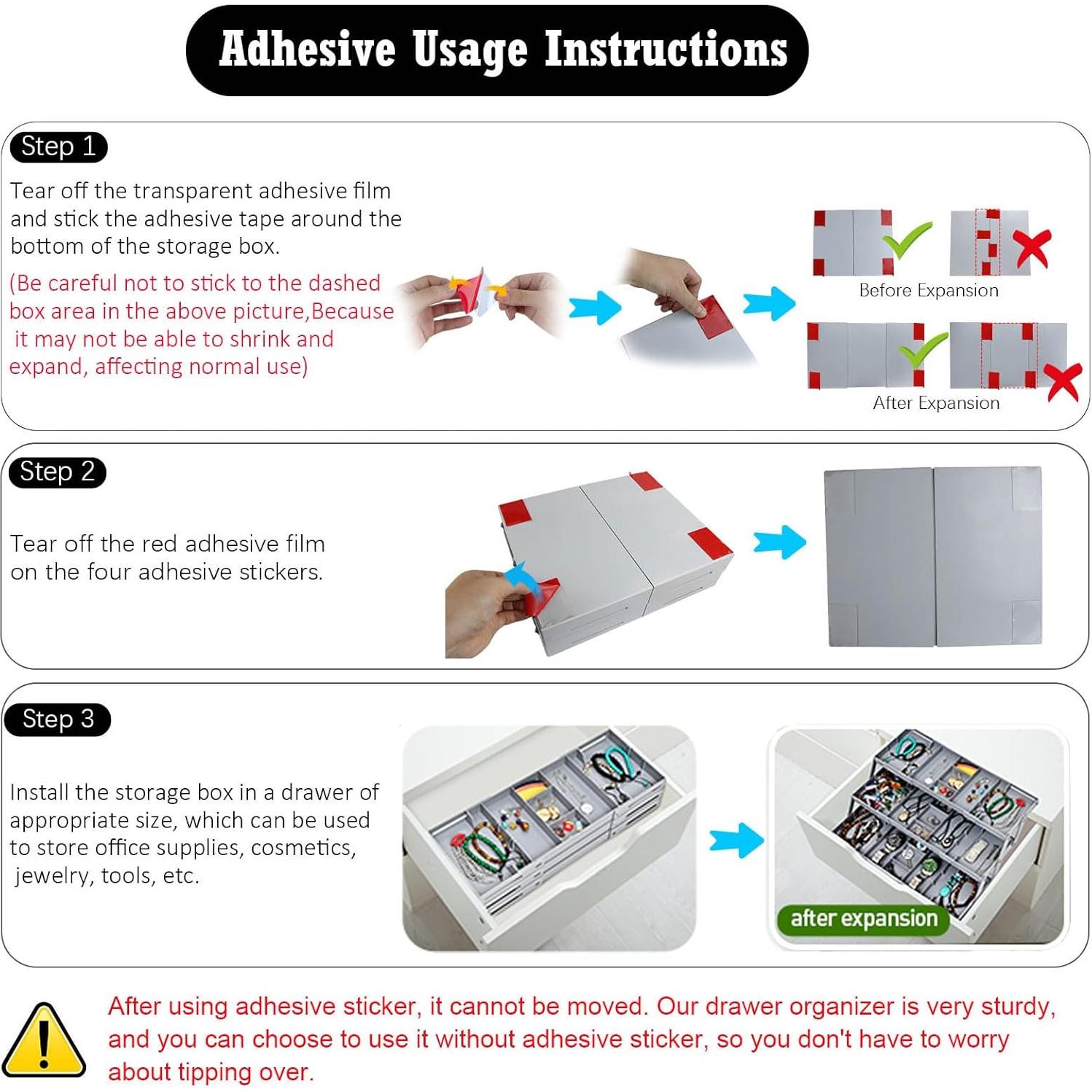 Adhesive Usage Instructions

Step 1

Tear off the transparent adhesive film and stick the adhesive tape around the bottom of the storage box.

(Be careful not to stick to the dashed box area in the above picture,Because it may not be able to shrink and expand, affecting normal use)

Before Expansion

After Expansion

Step 2

Tear off the red adhesive film on the four adhesive stickers.

Step 3

Install the storage box in a drawer of appropriate size, which can be used to store office supplies, cosmetics, jewelry, tools, etc.

after expansion

After using adhesive sticker, it cannot be moved. Our drawer organizer is very sturdy, and you can choose to use it without adhesive sticker, so you don't have to worry about tipping over.