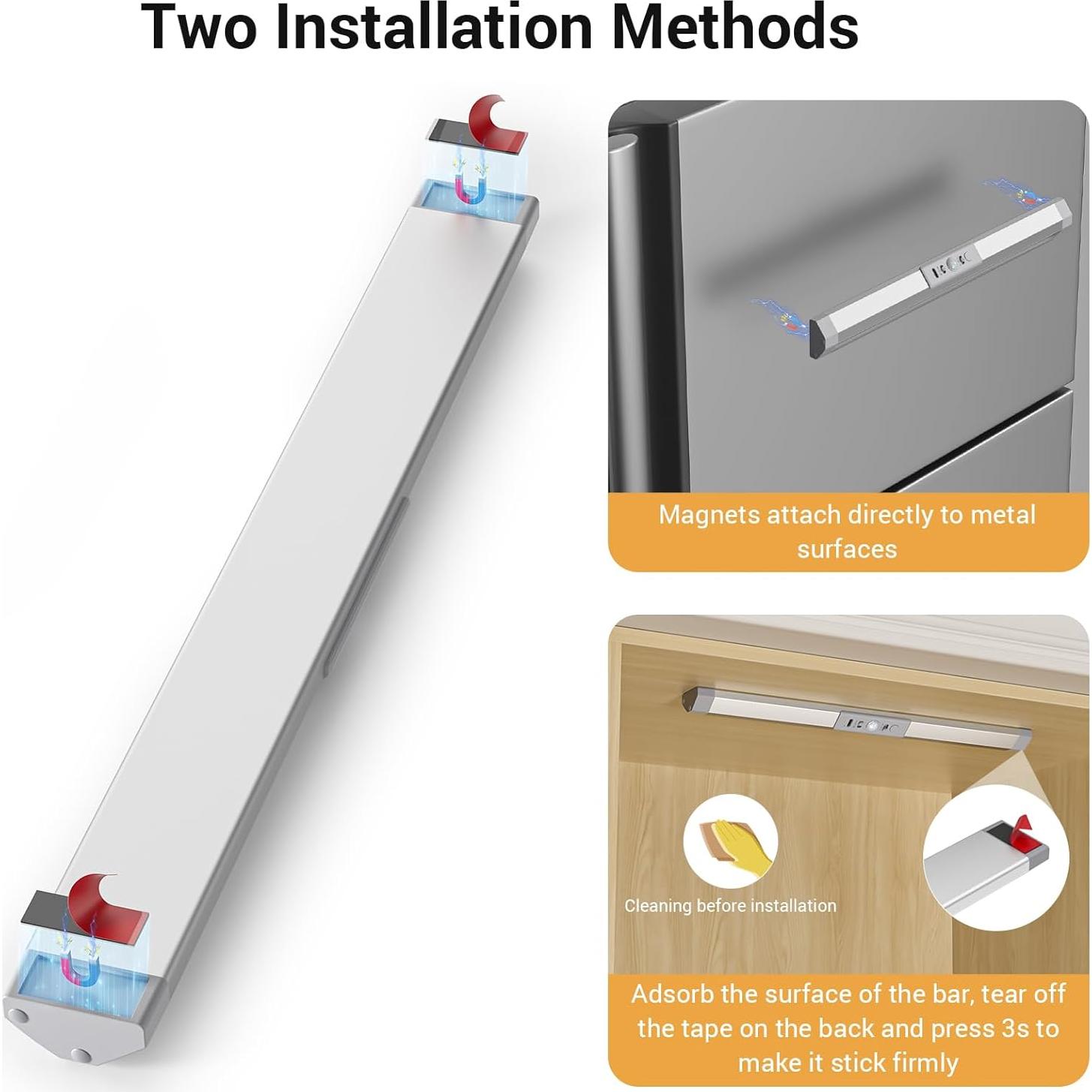 Two Installation Methods

Magnets attach directly to metal surfaces

Cleaning before installation

Adsorb the surface of the bar, tear off the tape on the back and press 3s to make it stick firmly