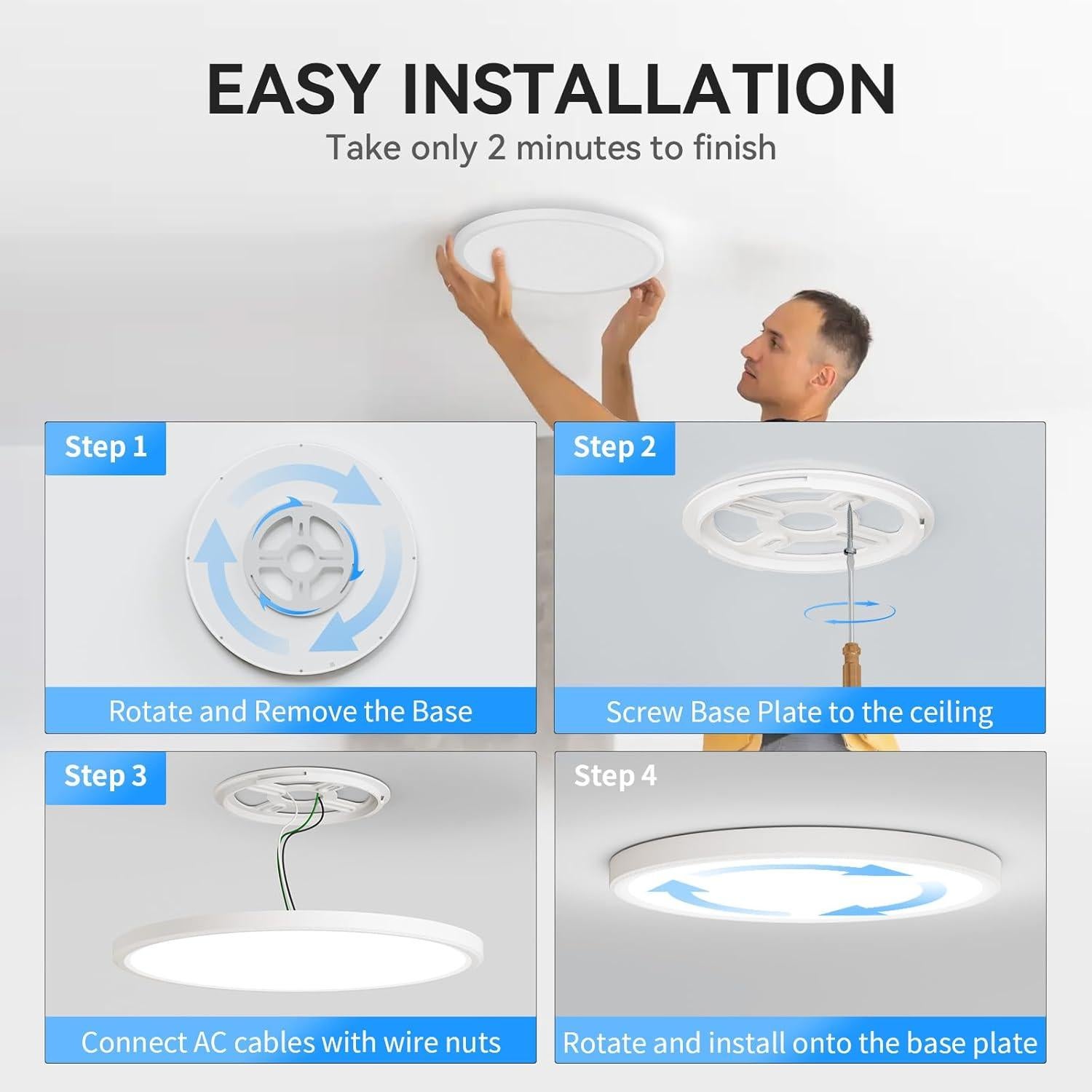 EASY INSTALLATION

Take only 2 minutes to finish

Step 1

Rotate and Remove the Base

Step 2

Screw Base Plate to the ceiling

Step 3

Connect AC cables with wire nuts

Step 4

Rotate and install onto the base plate