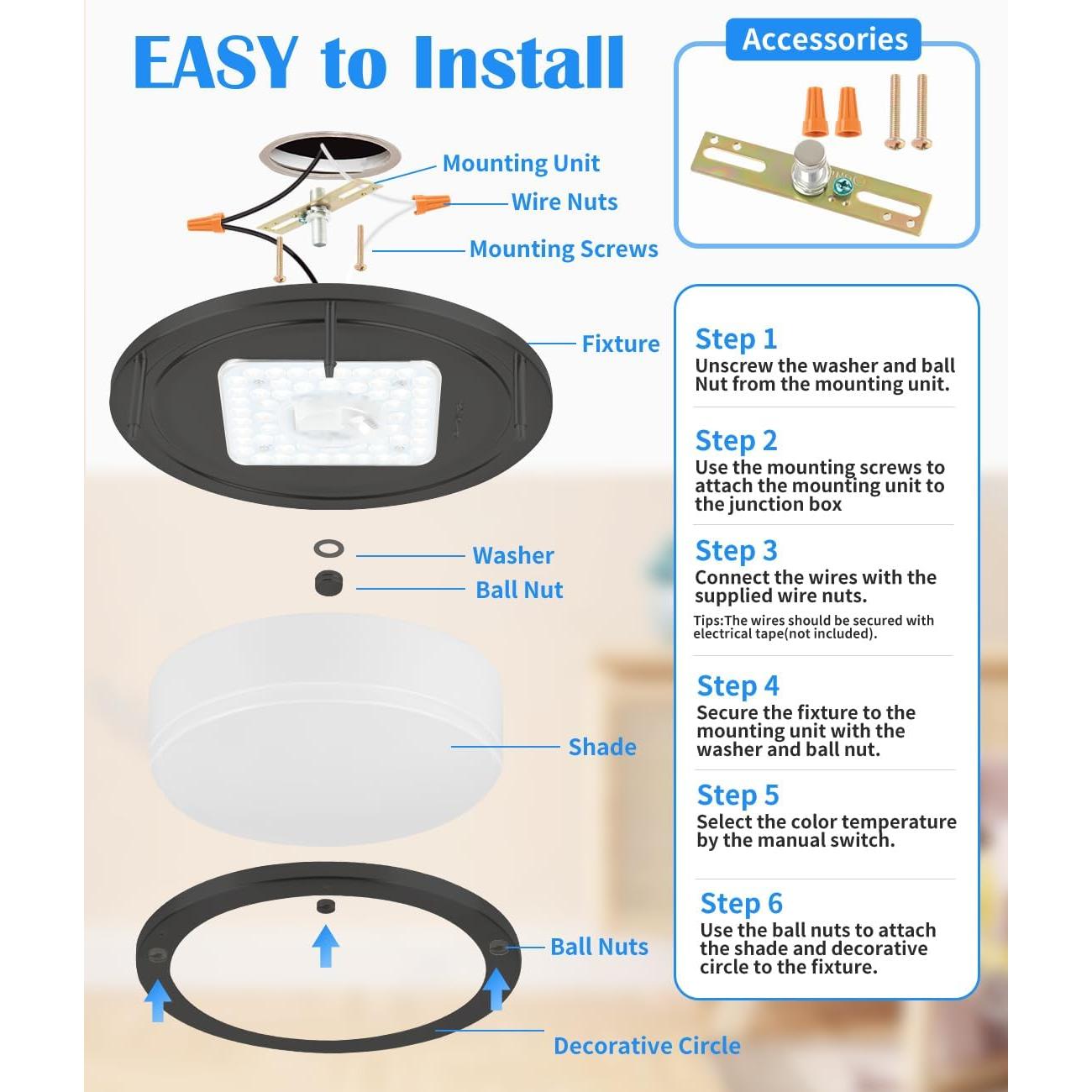 EASY to Install

Accessories

Mounting Unit

Wire Nuts

Mounting Screws

Fixture

Washer

Ball Nut

Shade

Ball Nuts

Decorative Circle

Step 1
Unscrew the washer and ball Nut from the mounting unit.

Step 2
Use the mounting screws to attach the mounting unit to the junction box

Step 3
Connect the wires with the supplied wire nuts.
Tips:The wires should be secured with electrical tape(not included).

Step 4
Secure the fixture to the mounting unit with the washer and ball nut.

Step 5
Select the color temperature by the manual switch.

Step 6
Use the ball nuts to attach the shade and decorative circle to the fixture.