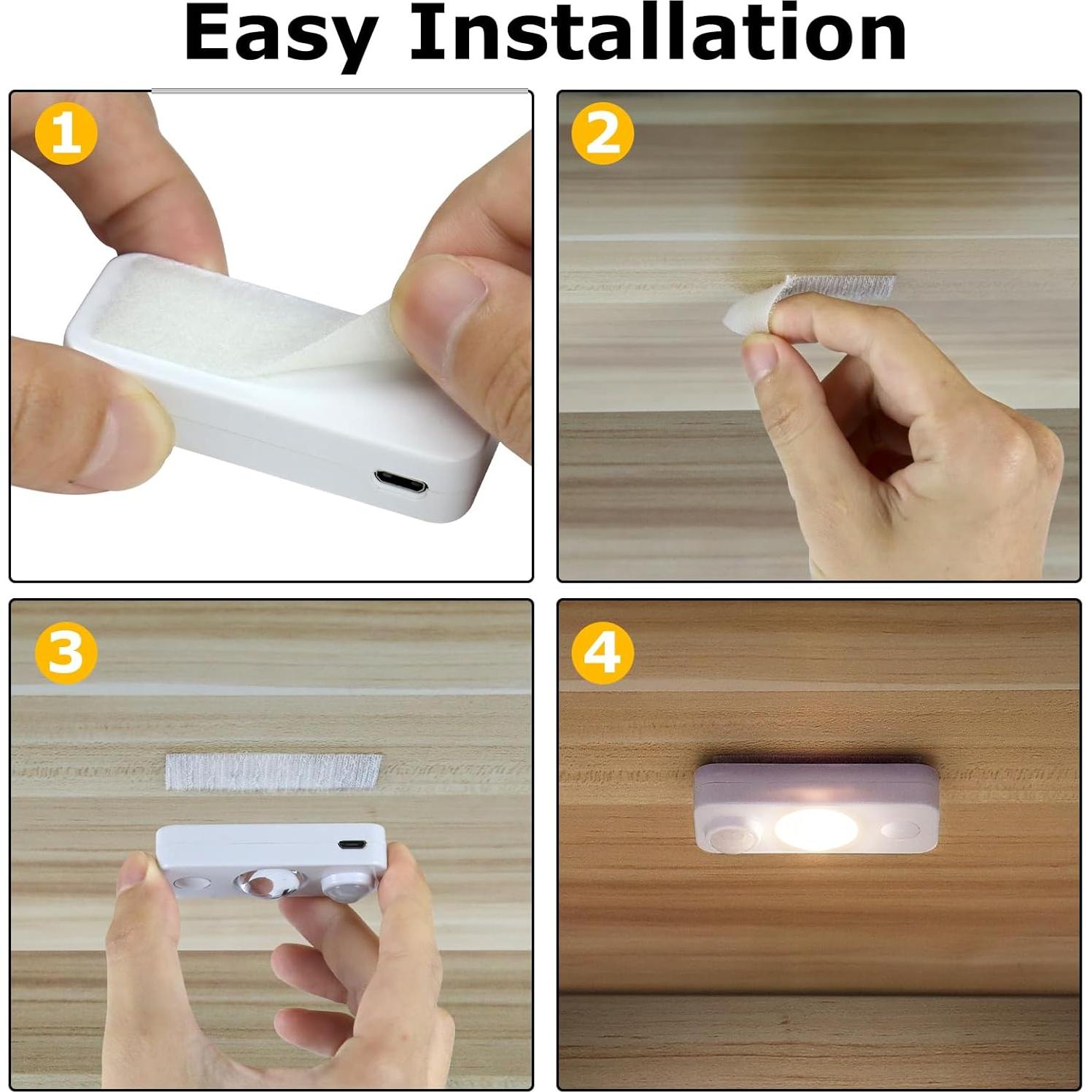 Easy Installation

1

2

3

4