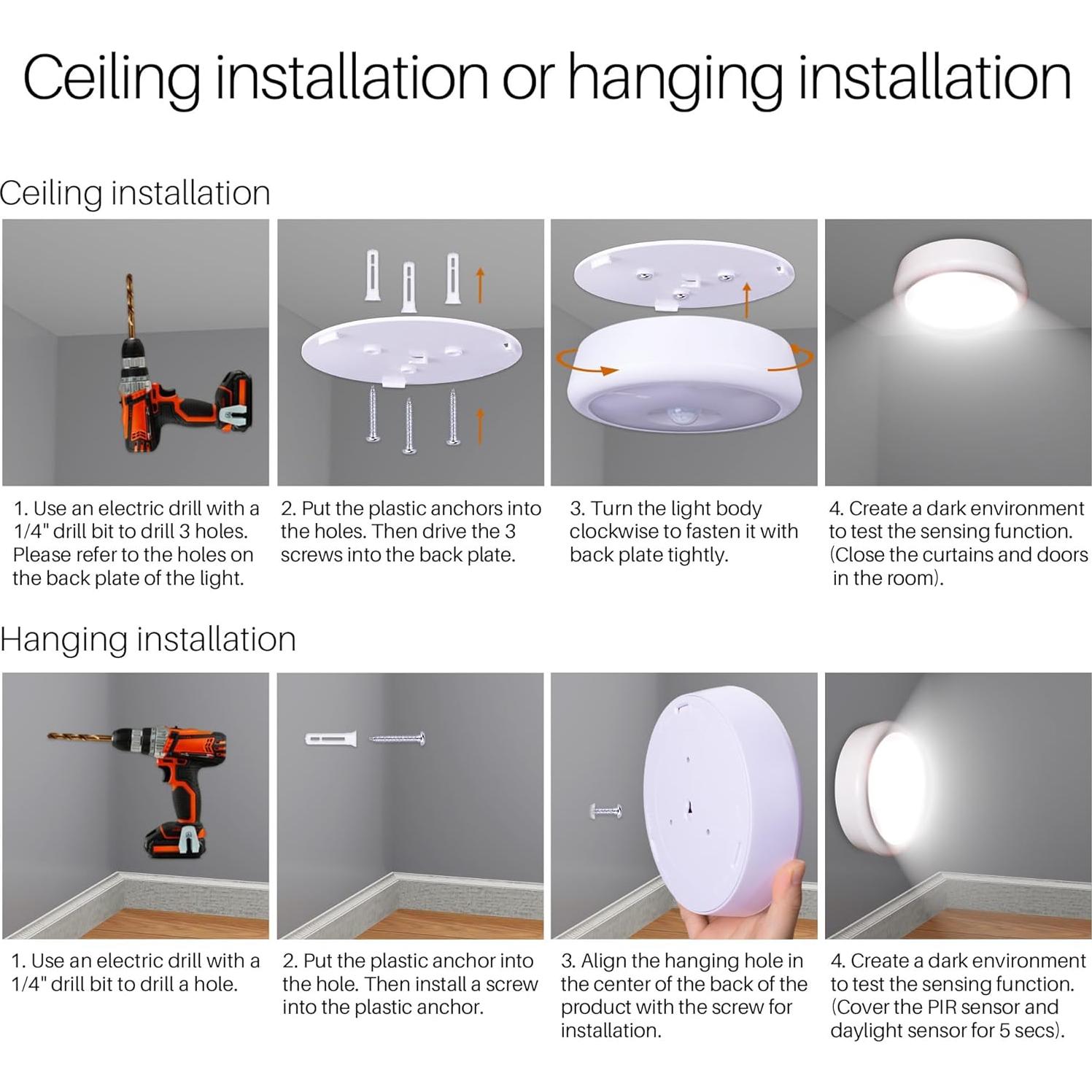 Ceiling installation or hanging installation

Ceiling installation

1. Use an electric drill with a 1/4" drill bit to drill 3 holes. Please refer to the holes on the back plate of the light.

2. Put the plastic anchors into the holes. Then drive the 3 screws into the back plate.

3. Turn the light body clockwise to fasten it with back plate tightly.

4. Create a dark environment to test the sensing function. (Close the curtains and doors in the room).

Hanging installation

1. Use an electric drill with a 1/4" drill bit to drill a hole.

2. Put the plastic anchor into the hole. Then install a screw into the plastic anchor.

3. Align the hanging hole in the center of the back of the product with the screw for installation.

4. Create a dark environment to test the sensing function. (Cover the PIR sensor and daylight sensor for 5 secs).