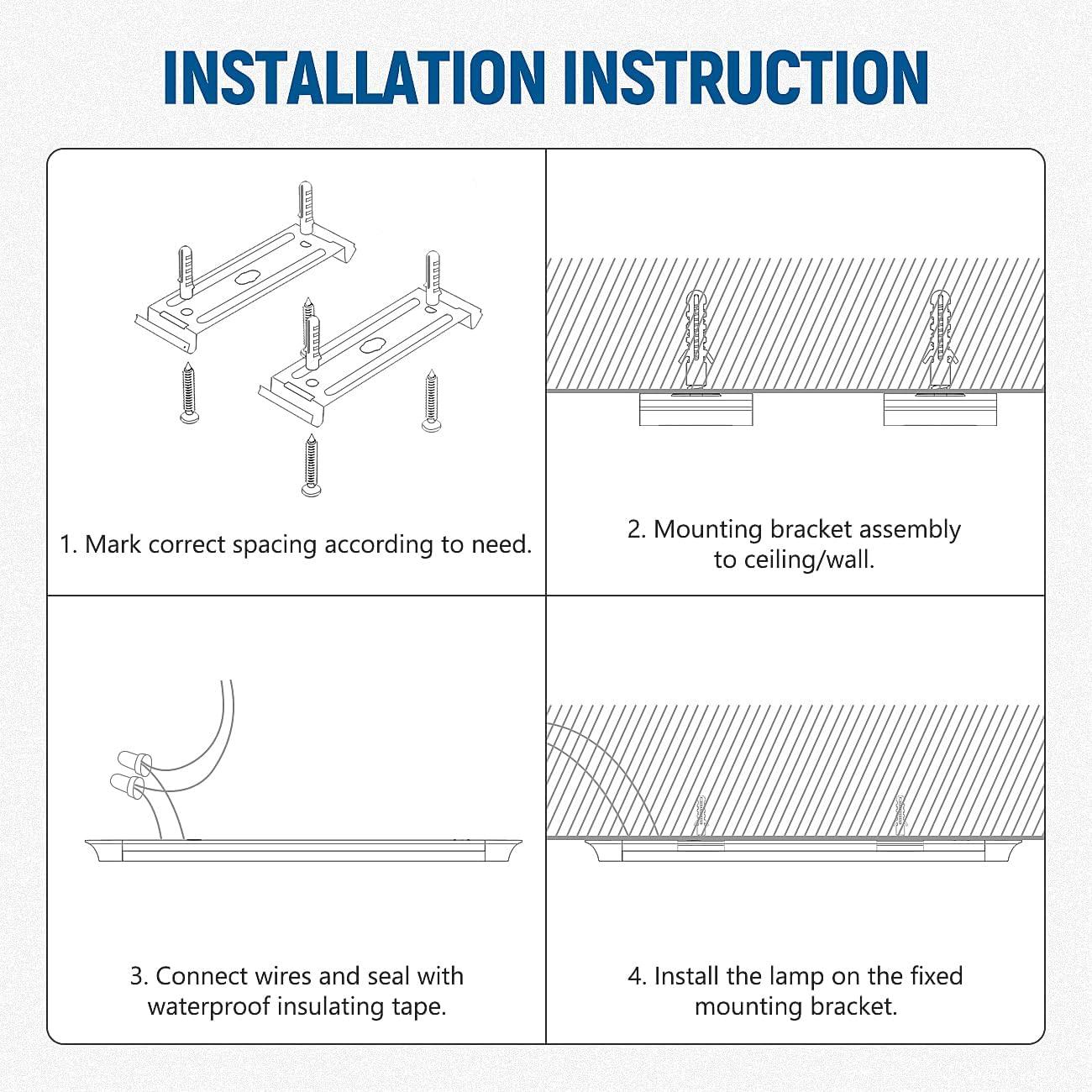 INSTALLATION INSTRUCTION

1. Mark correct spacing according to need.

2. Mounting bracket assembly to ceiling/wall.

3. Connect wires and seal with waterproof insulating tape.

4. Install the lamp on the fixed mounting bracket.