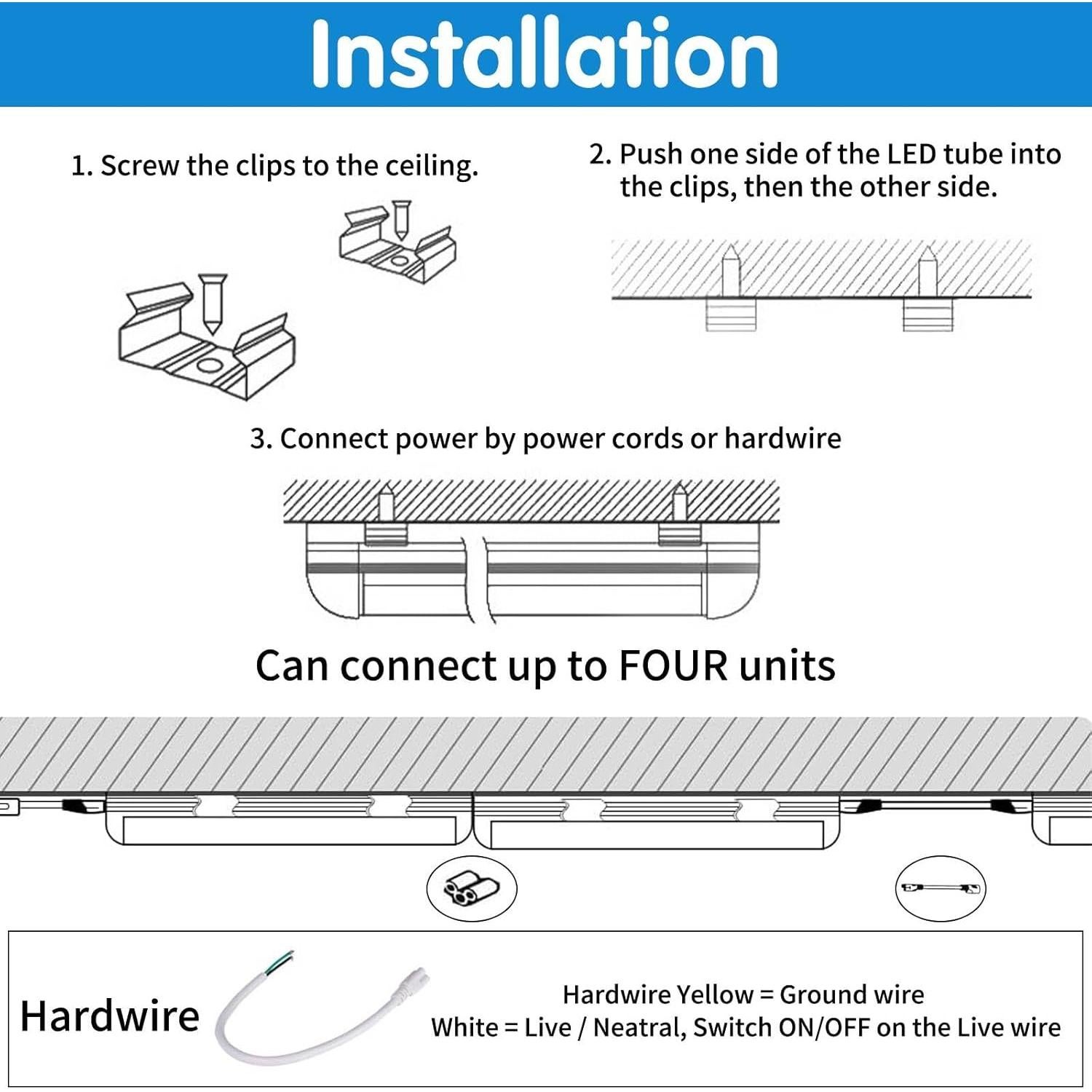 Installation

1. Screw the clips to the ceiling.

2. Push one side of the LED tube into the clips, then the other side.

3. Connect power by power cords or hardwire

Can connect up to FOUR units

Hardwire

Hardwire Yellow = Ground wire
White = Live / Neatral, Switch ON/OFF on the Live wire