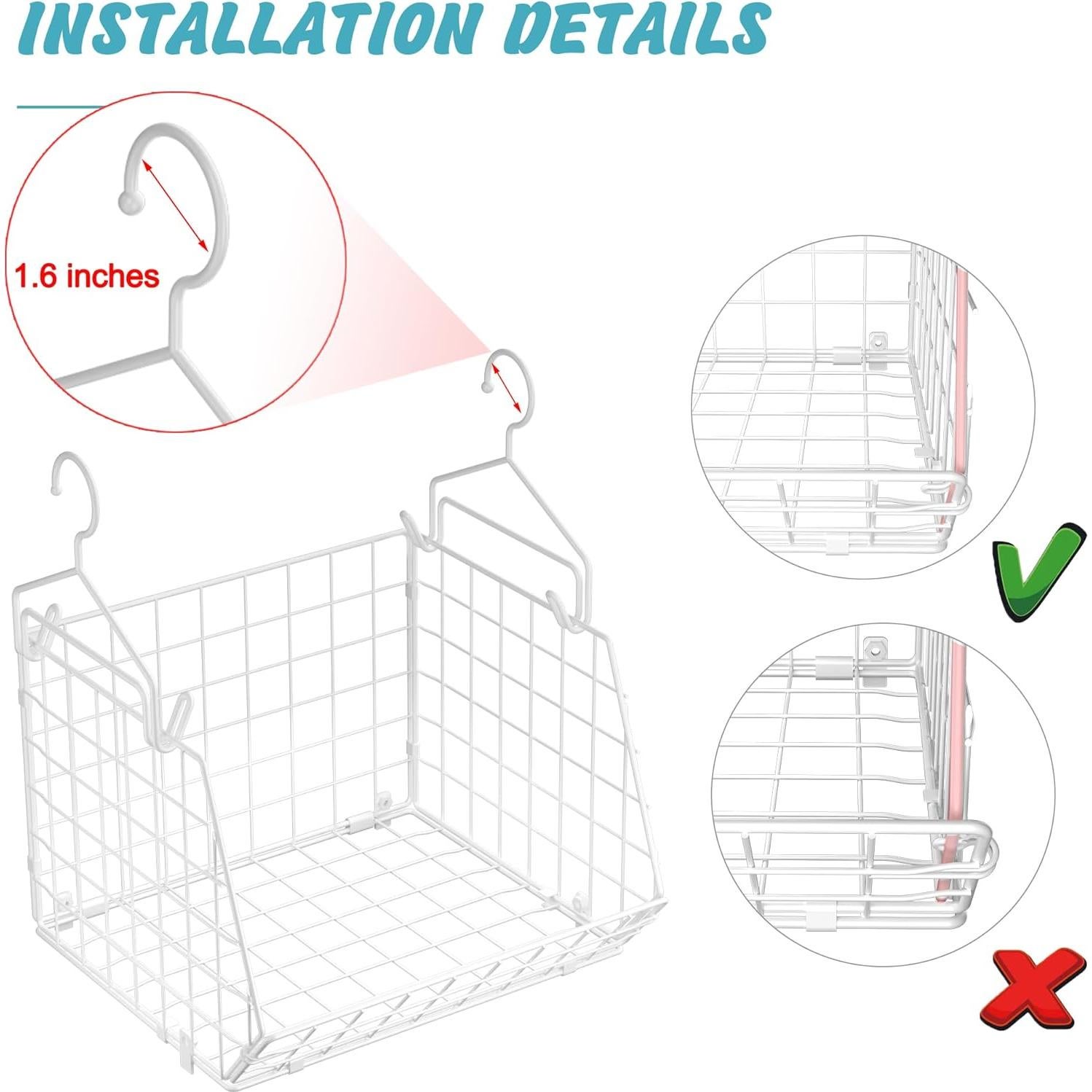 INSTALLATION DETAILS

1.6 inches