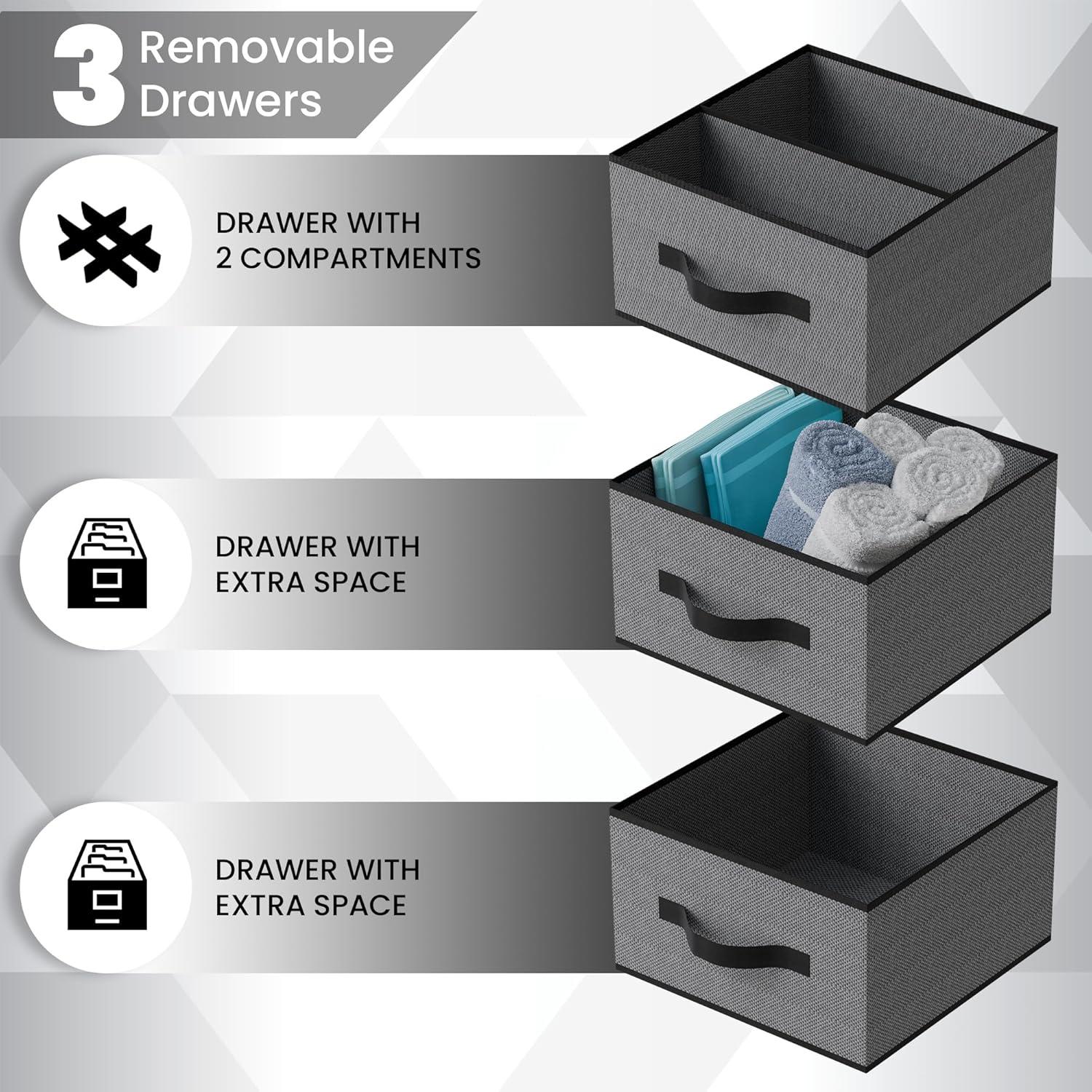 3 Removable Drawers

DRAWER WITH 2 COMPARTMENTS

DRAWER WITH EXTRA SPACE

DRAWER WITH EXTRA SPACE