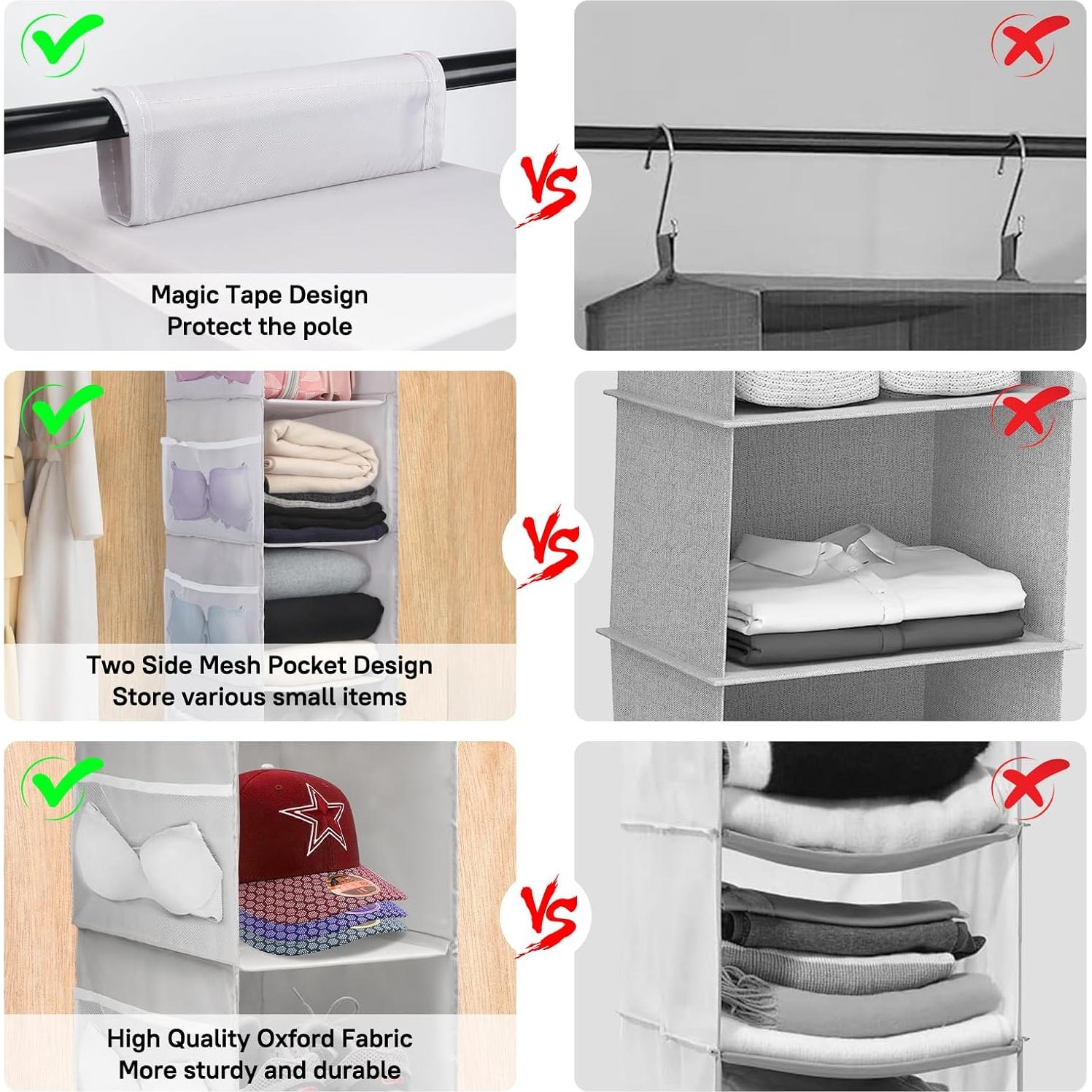 Magic Tape Design
Protect the pole

VS

Two Side Mesh Pocket Design
Store various small items

VS

High Quality Oxford Fabric
More sturdy and durable

VS