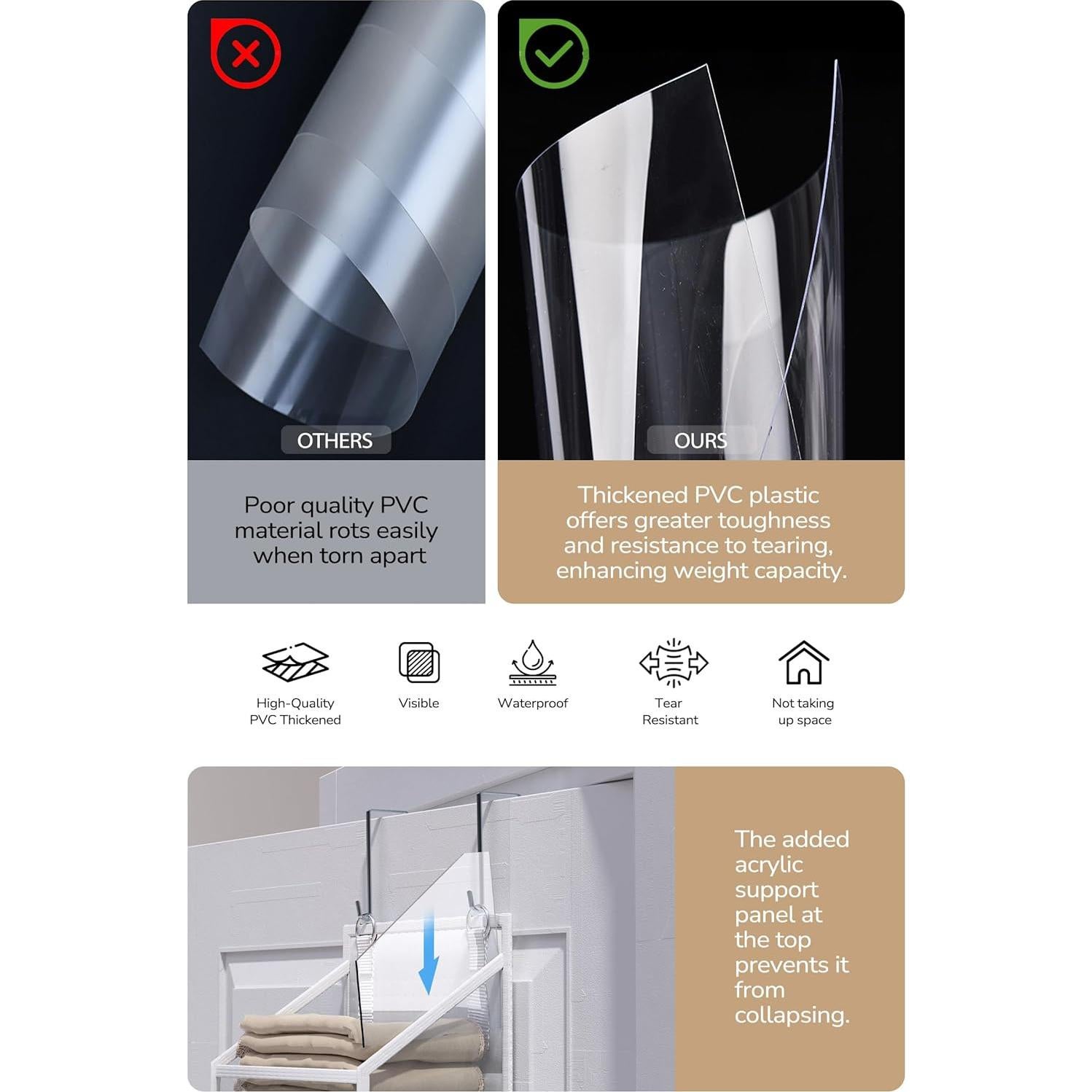 OTHERS

Poor quality PVC material rots easily when torn apart

OURS

Thickened PVC plastic offers greater toughness and resistance to tearing, enhancing weight capacity.

High-Quality PVC Thickened

Visible

Waterproof

Tear Resistant

Not taking up space

The added acrylic support panel at the top prevents it from collapsing.