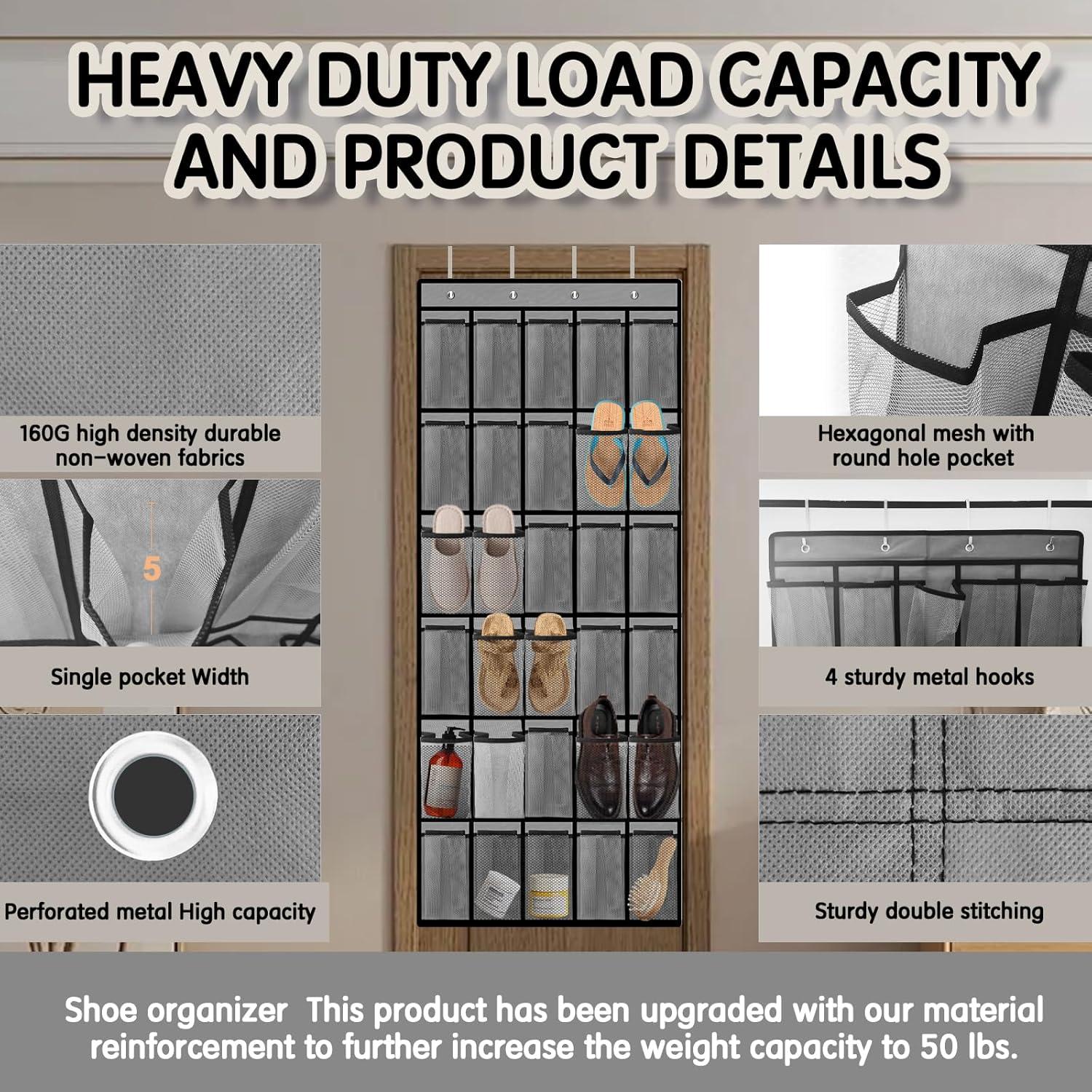 HEAVY DUTY LOAD CAPACITY AND PRODUCT DETAILS

160G high density durable non-woven fabrics

5

Single pocket Width

Perforated metal High capacity

Hexagonal mesh with round hole pocket

4 sturdy metal hooks

Sturdy double stitching

Shoe organizer This product has been upgraded with our material reinforcement to further increase the weight capacity to 50 lbs.