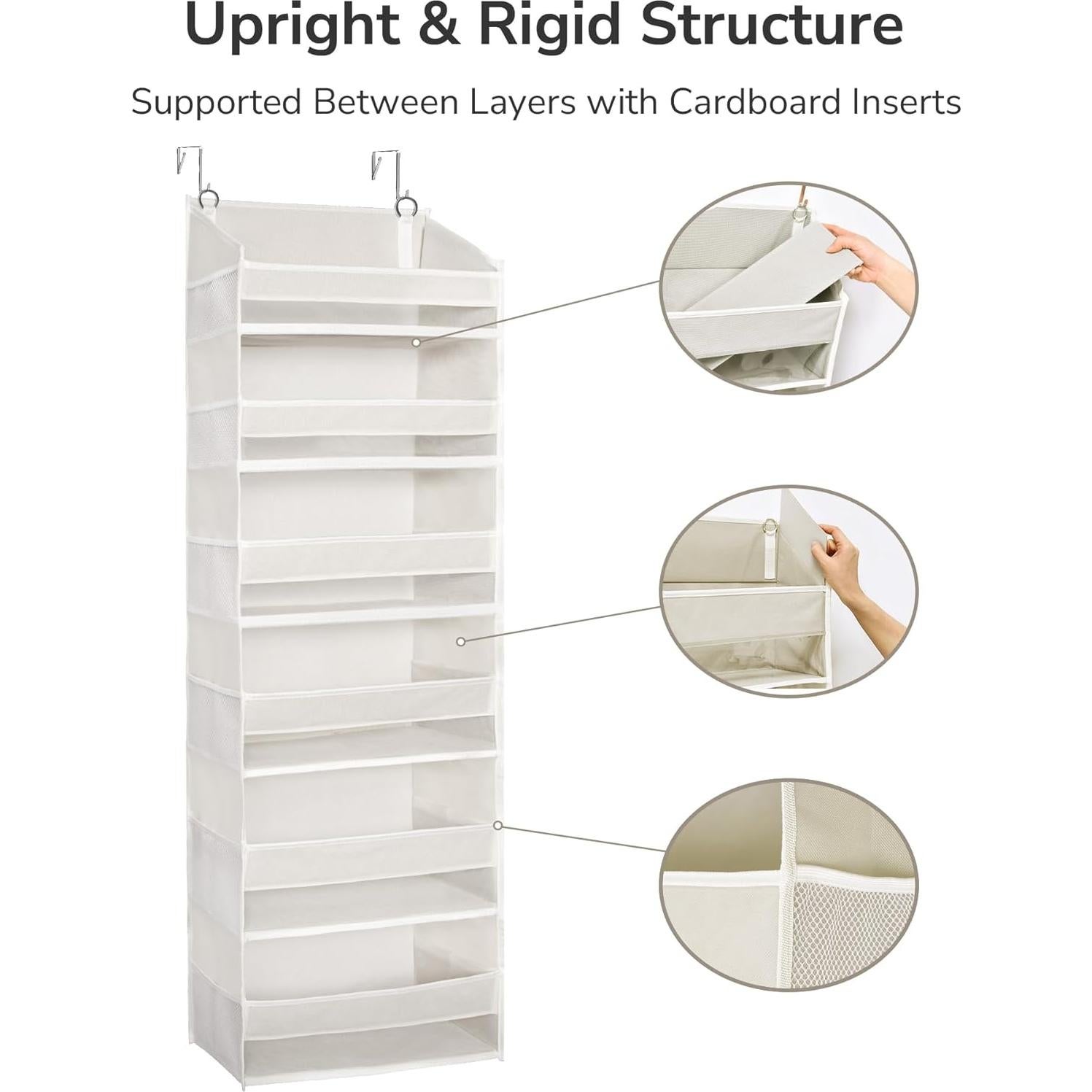 Upright & Rigid Structure

Supported Between Layers with Cardboard Inserts