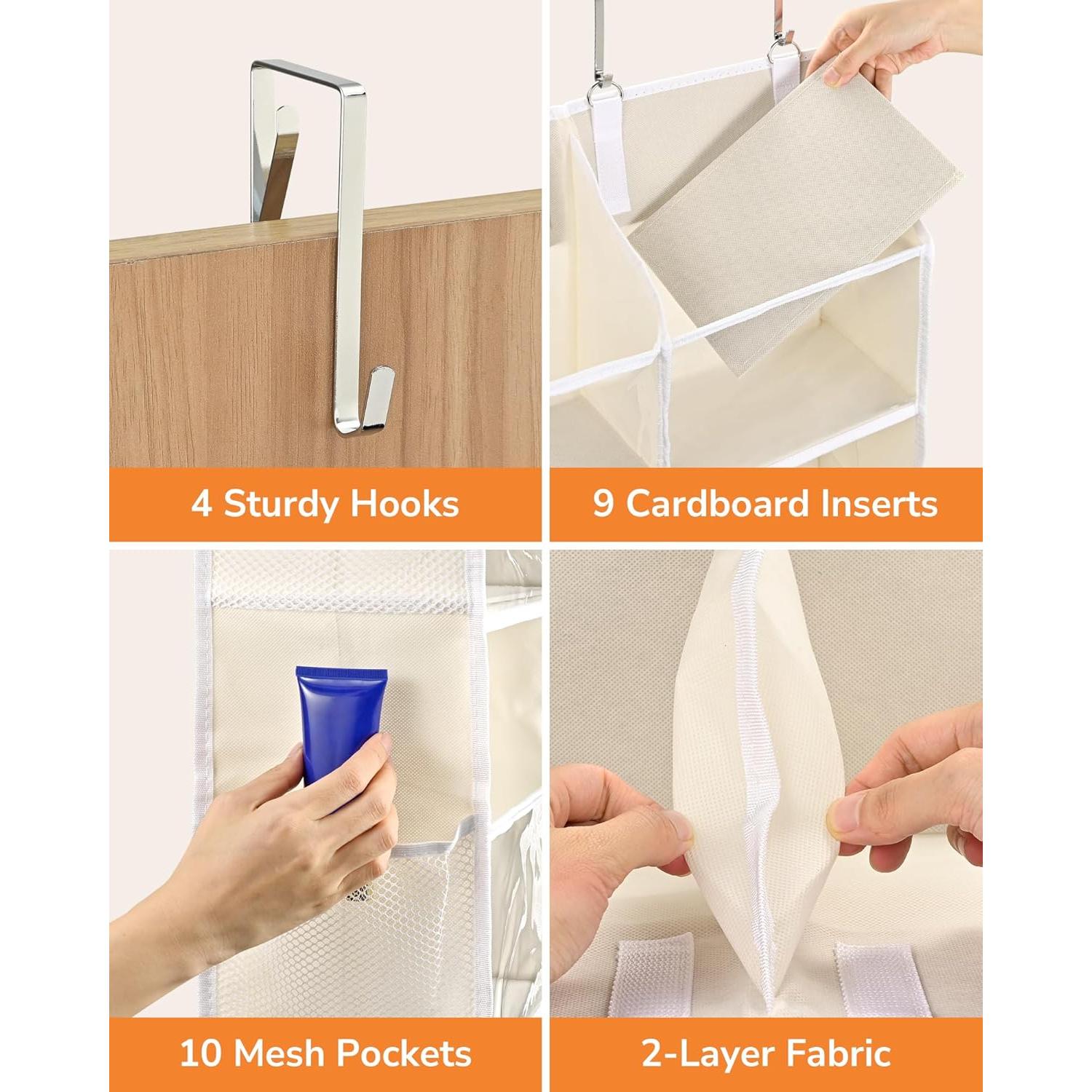 4 Sturdy Hooks

9 Cardboard Inserts

10 Mesh Pockets

2-Layer Fabric