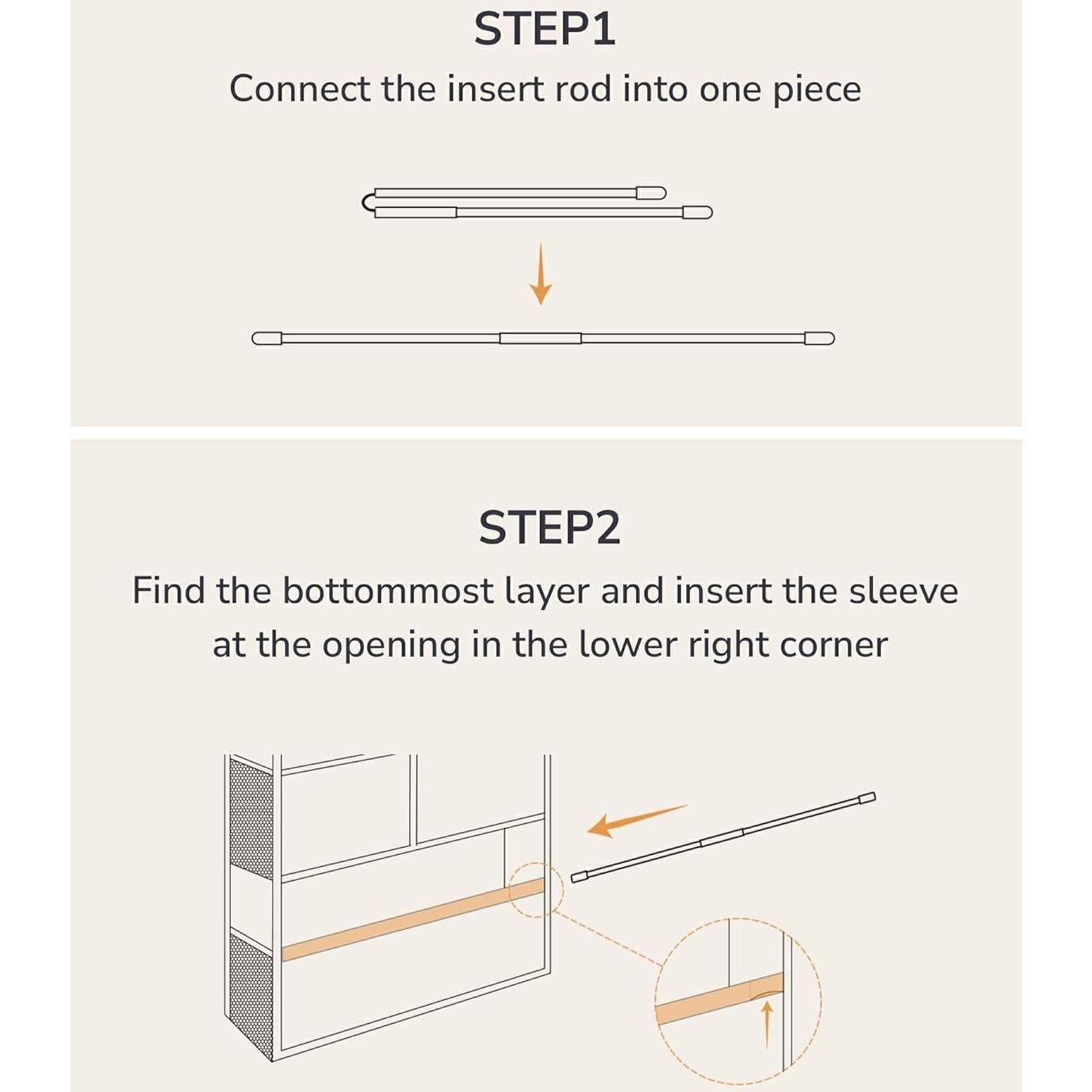 STEP1

Connect the insert rod into one piece

STEP2

Find the bottommost layer and insert the sleeve at the opening in the lower right corner