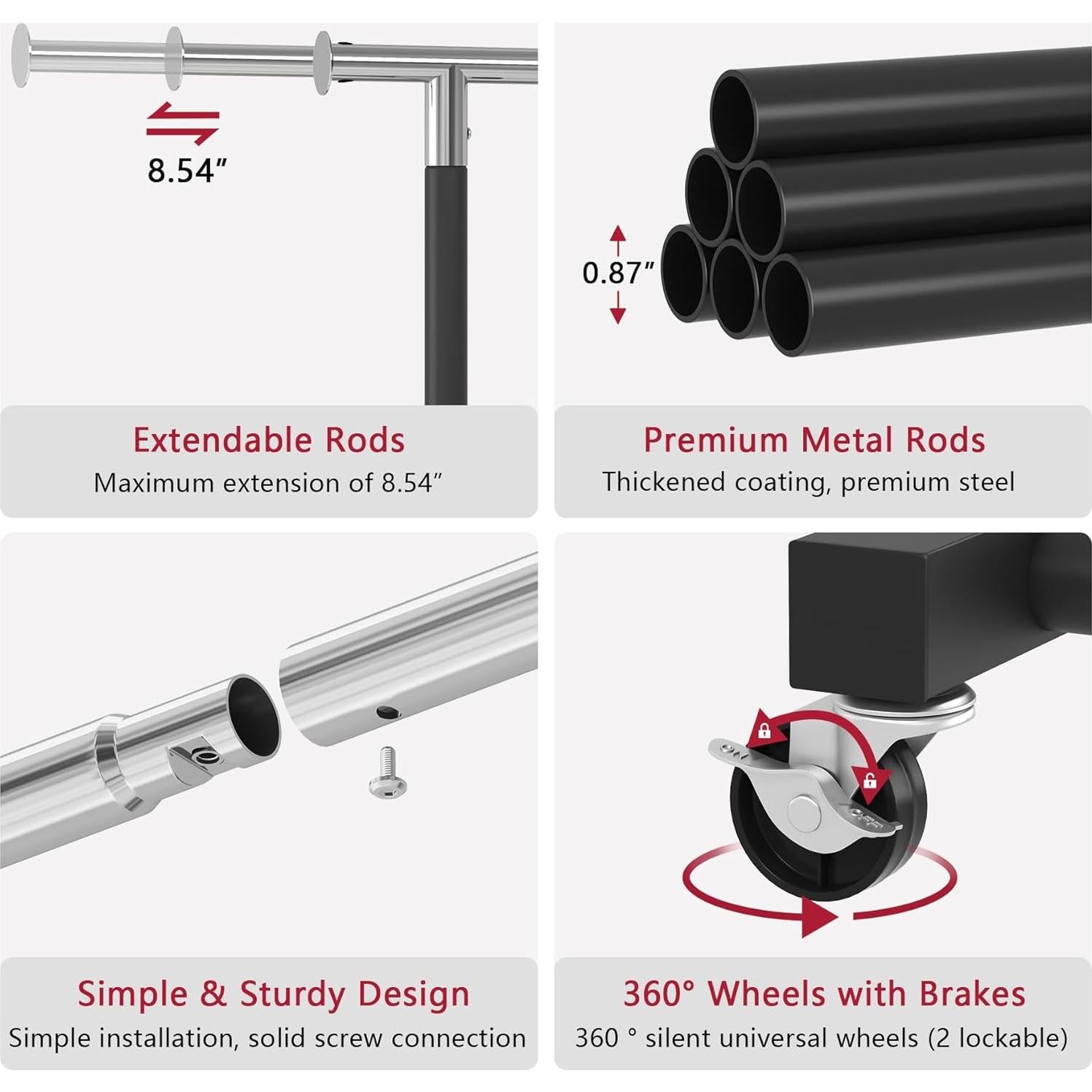 8.54″

Extendable Rods
Maximum extension of 8.54″

0.87″

Premium Metal Rods
Thickened coating, premium steel

Simple & Sturdy Design
Simple installation, solid screw connection

ON

OFF

360° Wheels with Brakes
360 ° silent universal wheels (2 lockable)