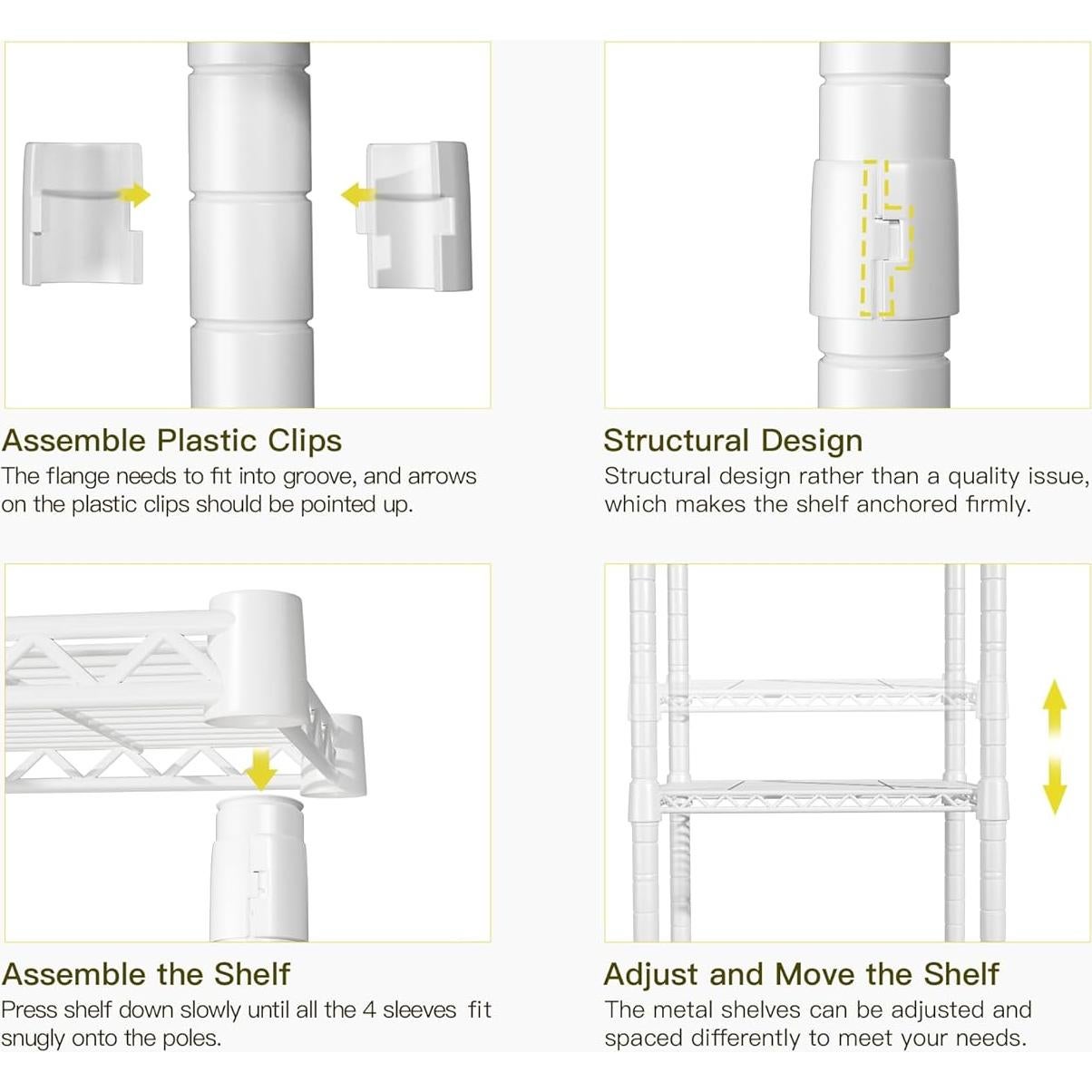 Assemble Plastic Clips
The flange needs to fit into groove, and arrows on the plastic clips should be pointed up.

Structural Design
Structural design rather than a quality issue, which makes the shelf anchored firmly.

Assemble the Shelf
Press shelf down slowly until all the 4 sleeves fit snugly onto the poles.

Adjust and Move the Shelf
The metal shelves can be adjusted and spaced differently to meet your needs.