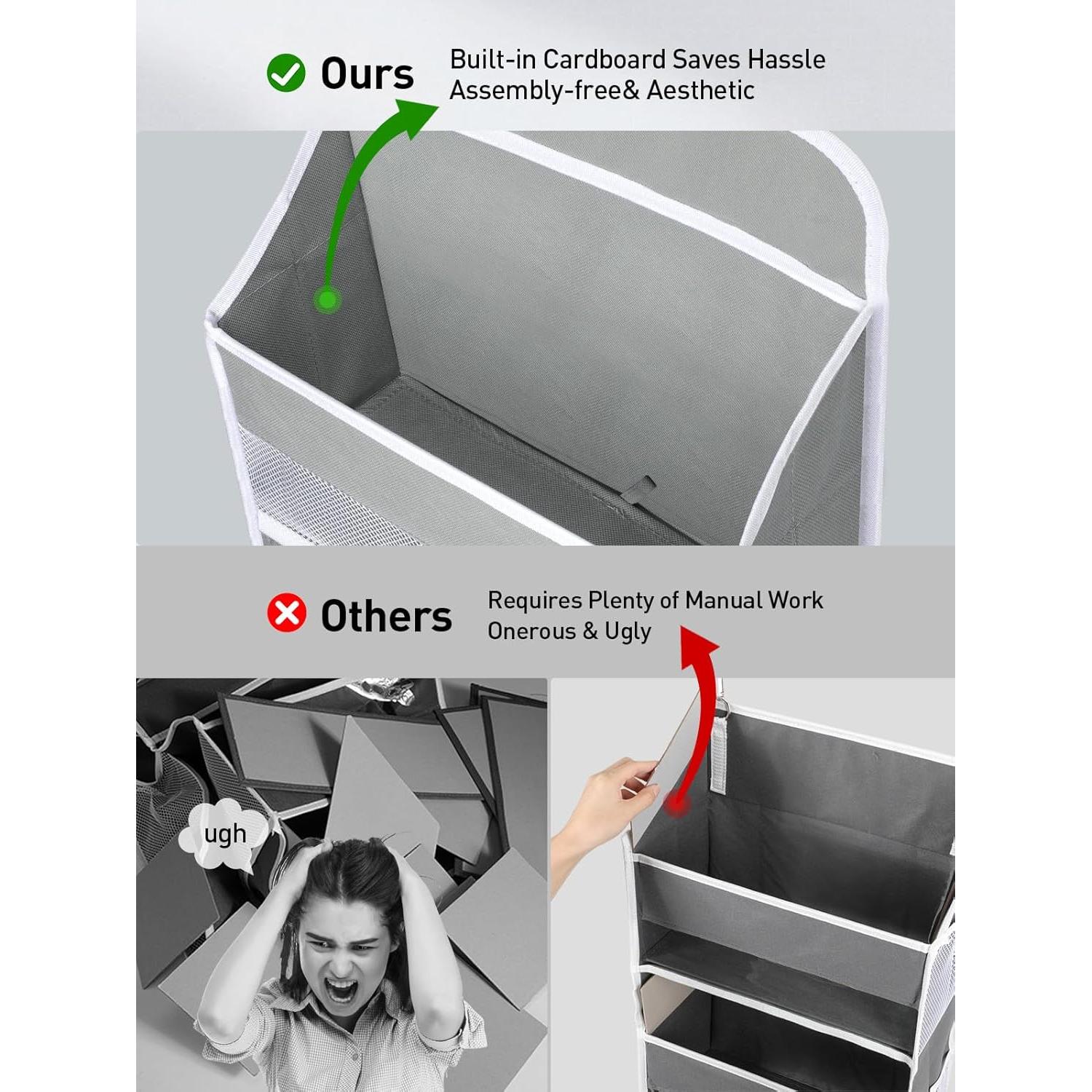 Ours

Built-in Cardboard Saves Hassle
Assembly-free& Aesthetic

Others

Requires Plenty of Manual Work
Onerous & Ugly

ugh