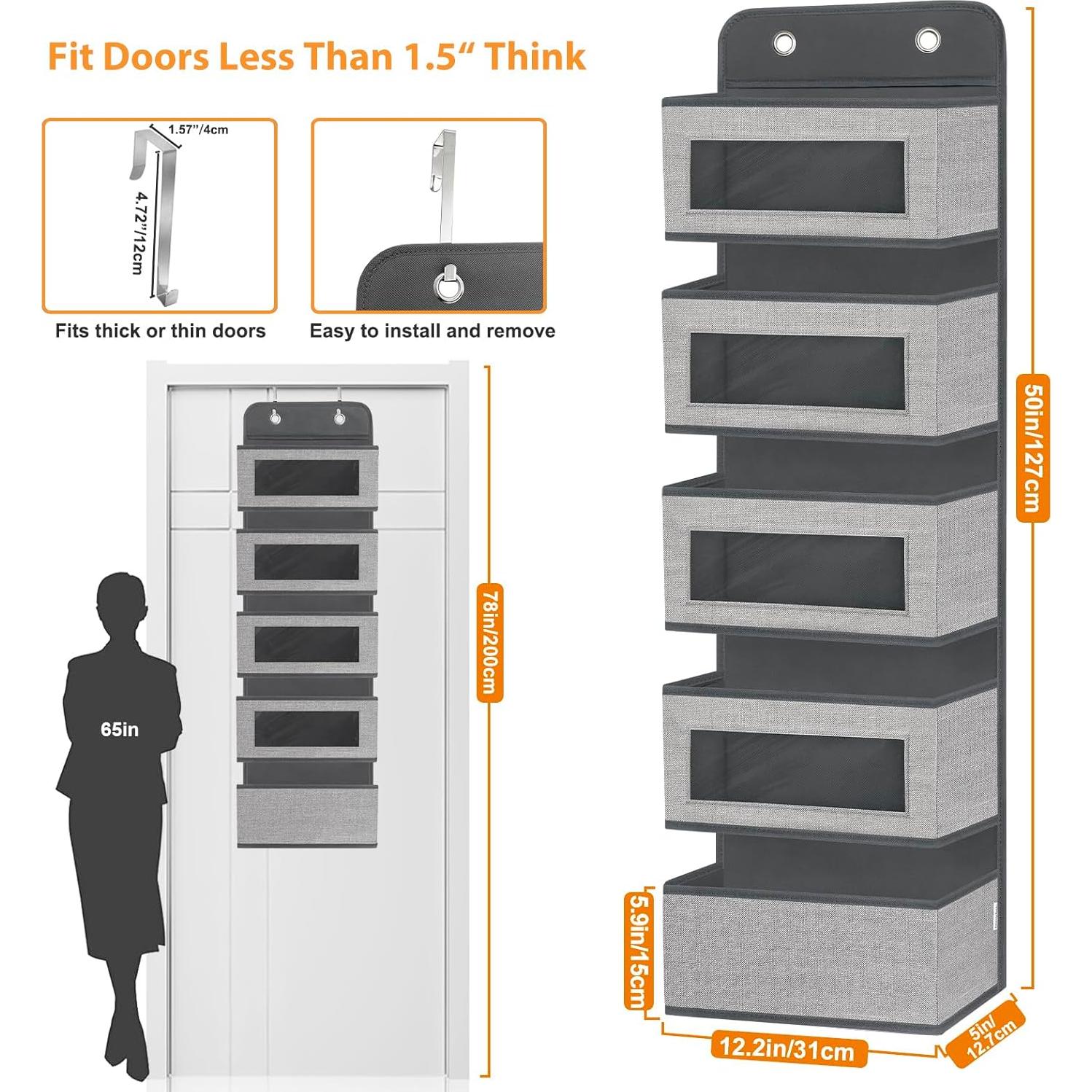 Fit Doors Less Than 1.5“ Think

1.57”/4cm

4.72”/12cm

Fits thick or thin doors

Easy to install and remove

65in

78in/200cm

50in/127cm

5.9in/15cm

12.2in/31cm

5in/12.7cm