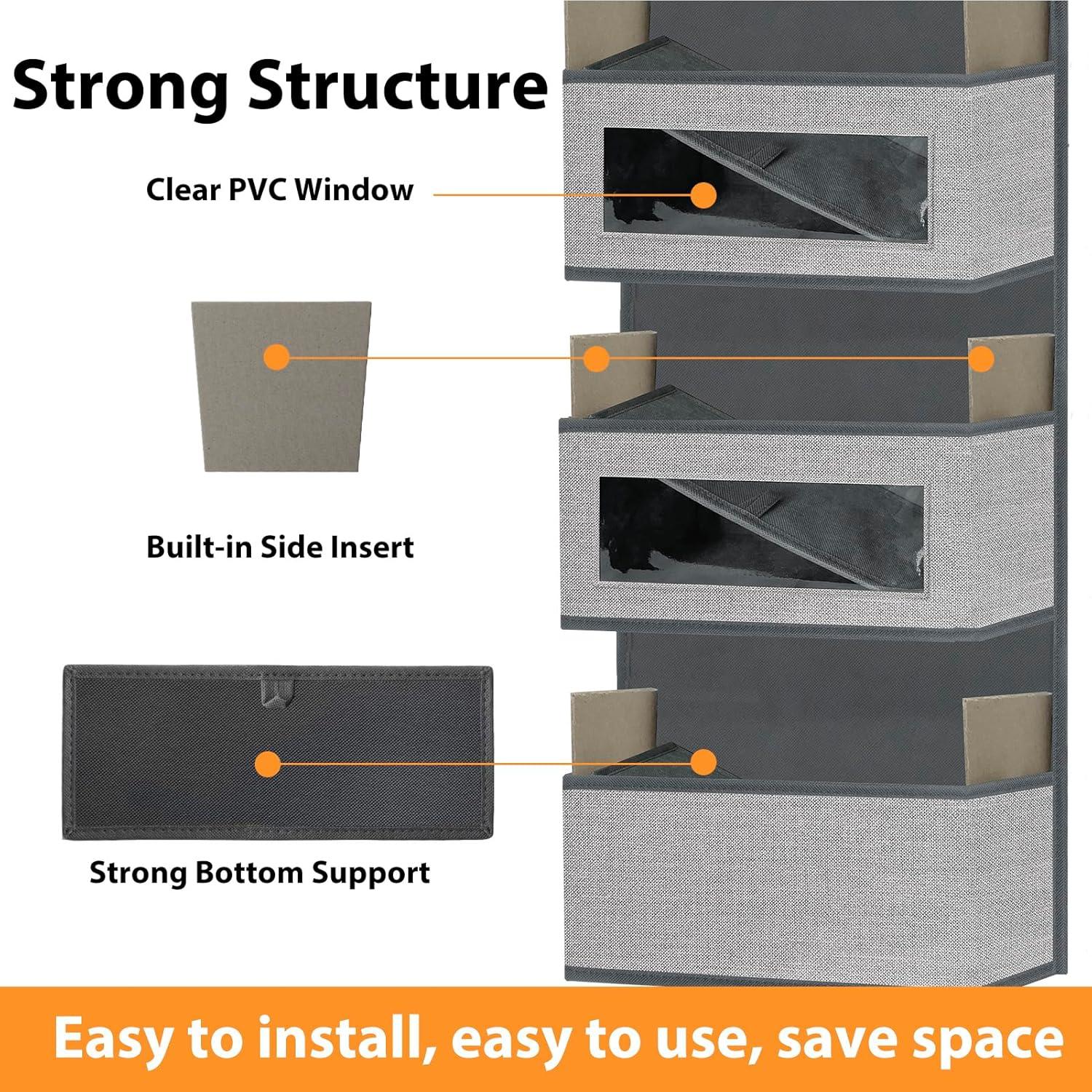 Strong Structure

Clear PVC Window

Built-in Side Insert

Strong Bottom Support

Easy to install, easy to use, save space