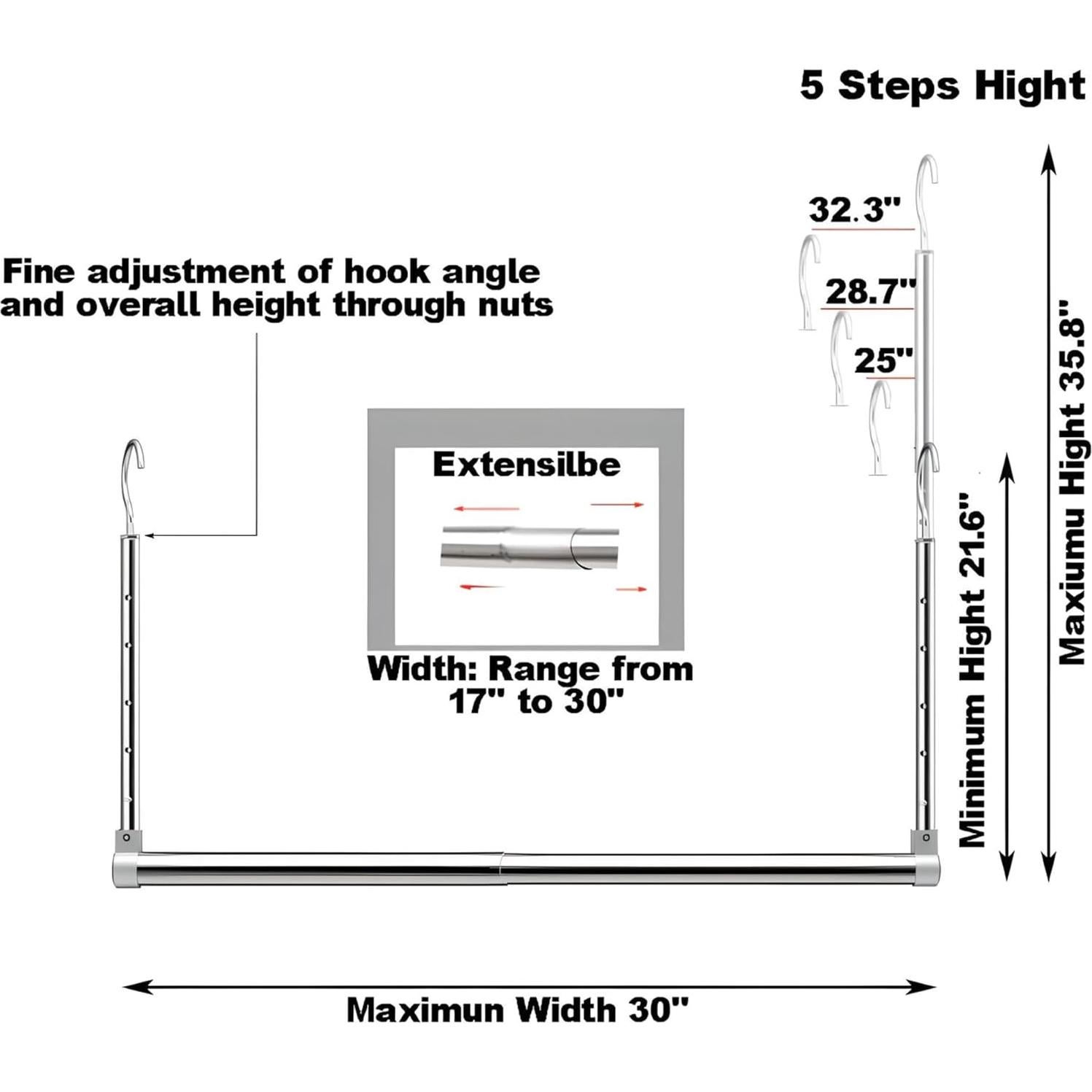 5 Steps Hight

32.3"

28.7"

25"

Fine adjustment of hook angle and overall height through nuts

Extensilbe

Width: Range from 17" to 30"

Minimum Hight 21.6"

Maxiumu Hight 35.8"

Maximun Width 30"