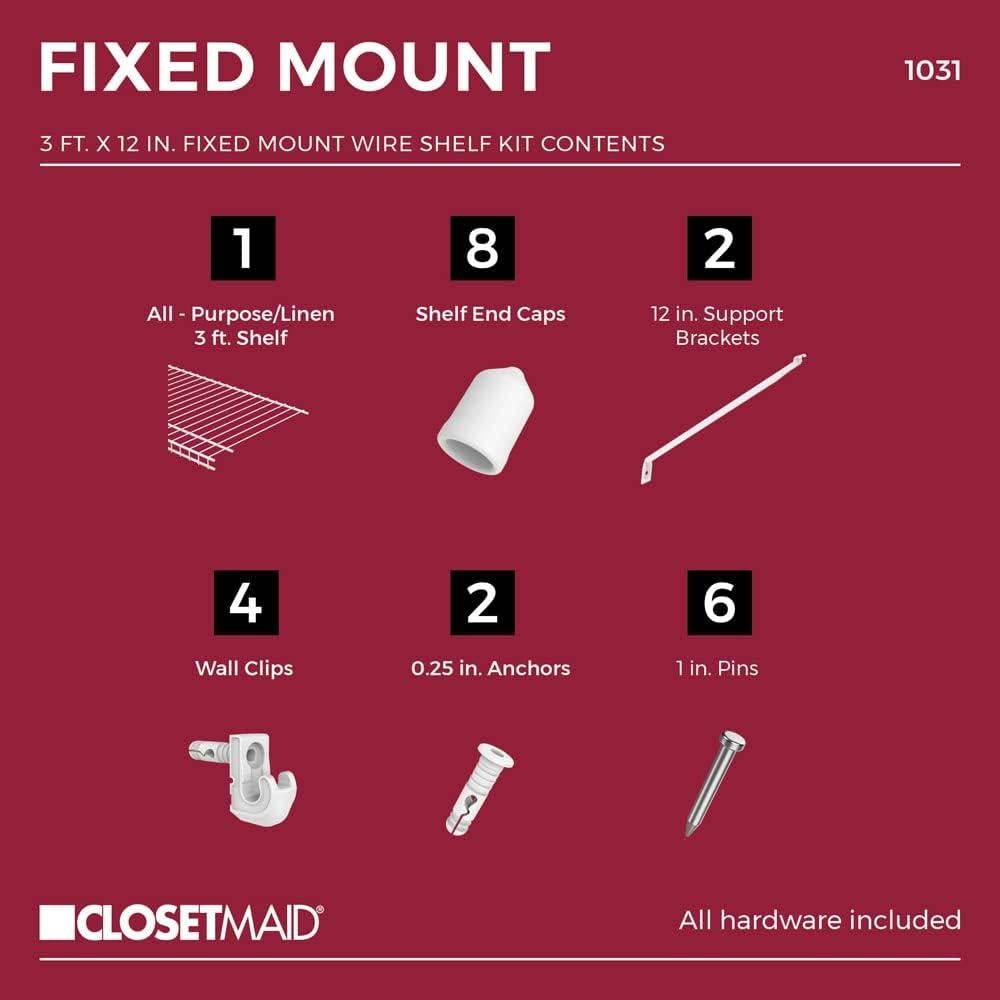 FIXED MOUNT

1031

3 FT. X 12 IN. FIXED MOUNT WIRE SHELF KIT CONTENTS

1

All - Purpose/Linen 3 ft. Shelf

8

Shelf End Caps

2

12 in. Support Brackets

4

Wall Clips

2

0.25 in. Anchors

6

1 in. Pins

CLOSETMAID®

All hardware included