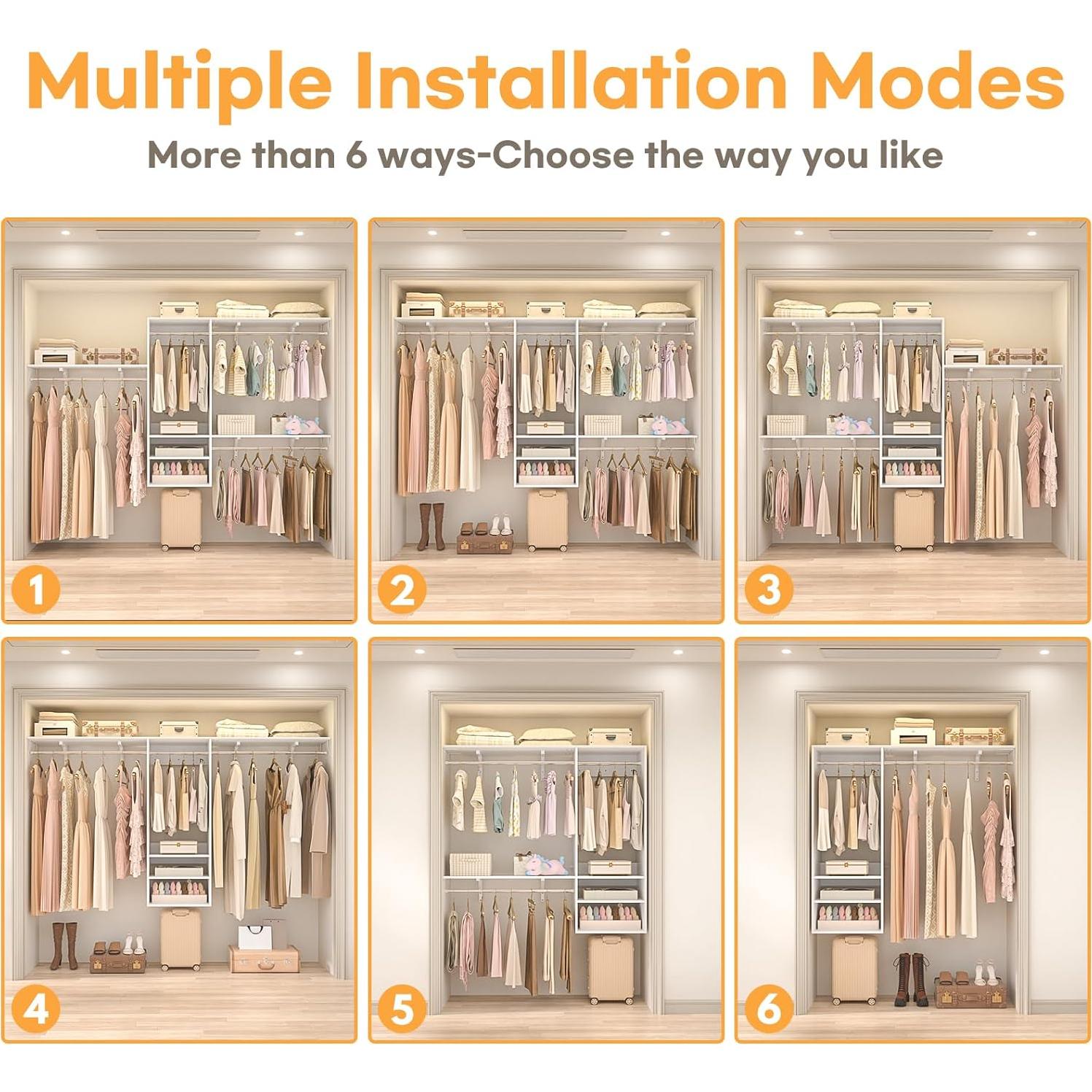 Multiple Installation Modes

More than 6 ways-Choose the way you like

1

2

3

4

5

6