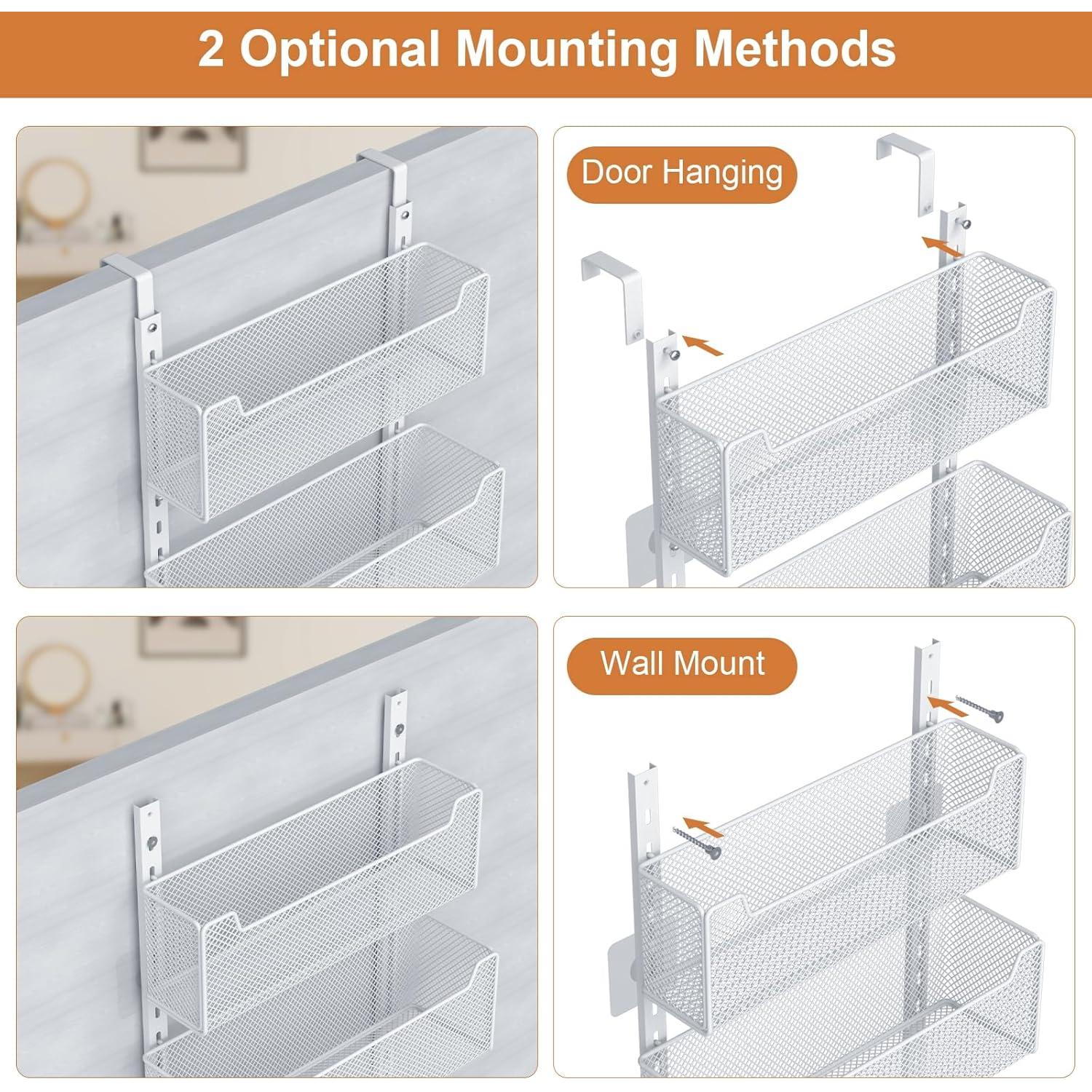 2 Optional Mounting Methods

Door Hanging

Wall Mount