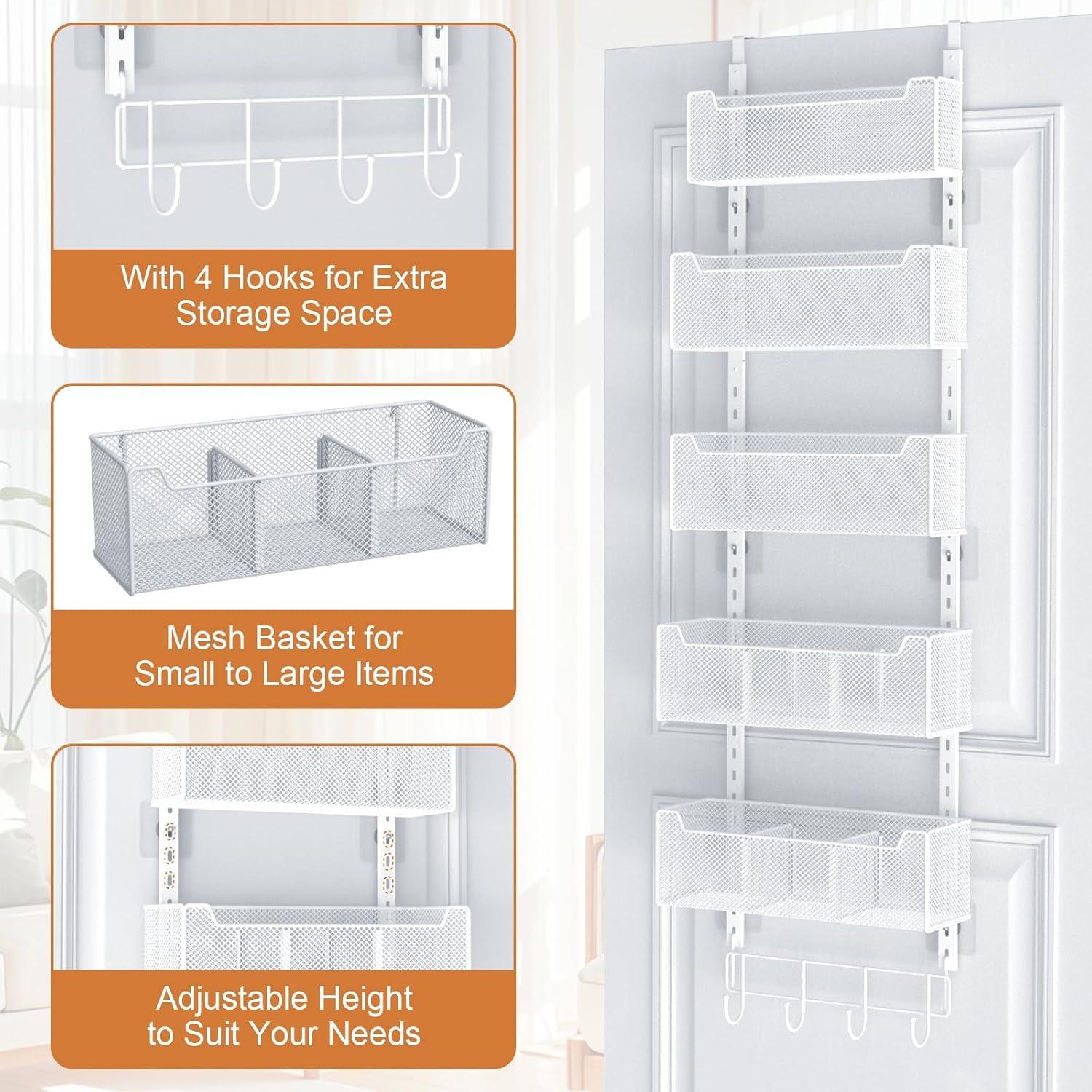 With 4 Hooks for Extra Storage Space

Mesh Basket for Small to Large Items

Adjustable Height to Suit Your Needs