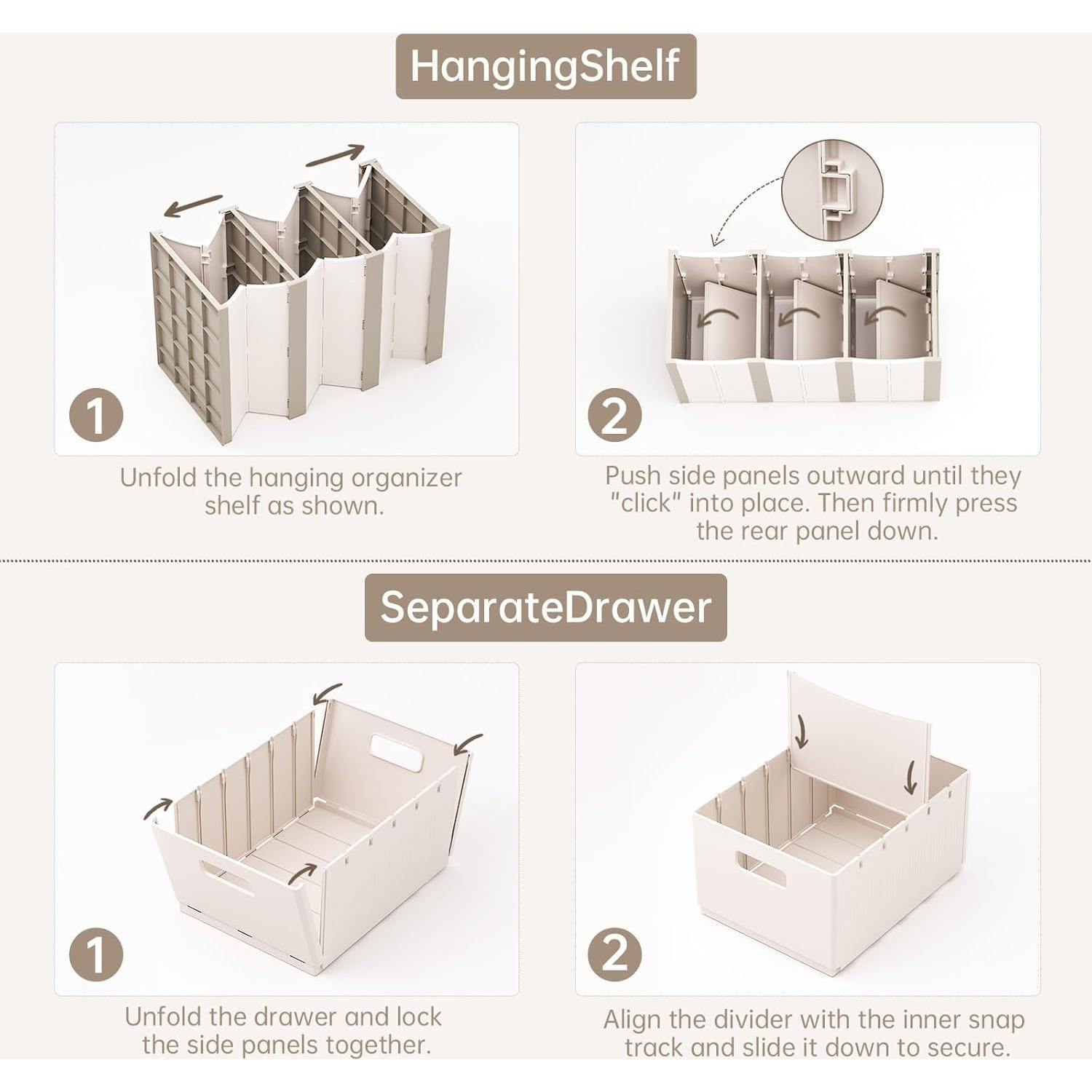 HangingShelf

1

Unfold the hanging organizer shelf as shown.

2

Push side panels outward until they "click" into place. Then firmly press the rear panel down.

SeparateDrawer

1

Unfold the drawer and lock the side panels together.

2

Align the divider with the inner snap track and slide it down to secure.