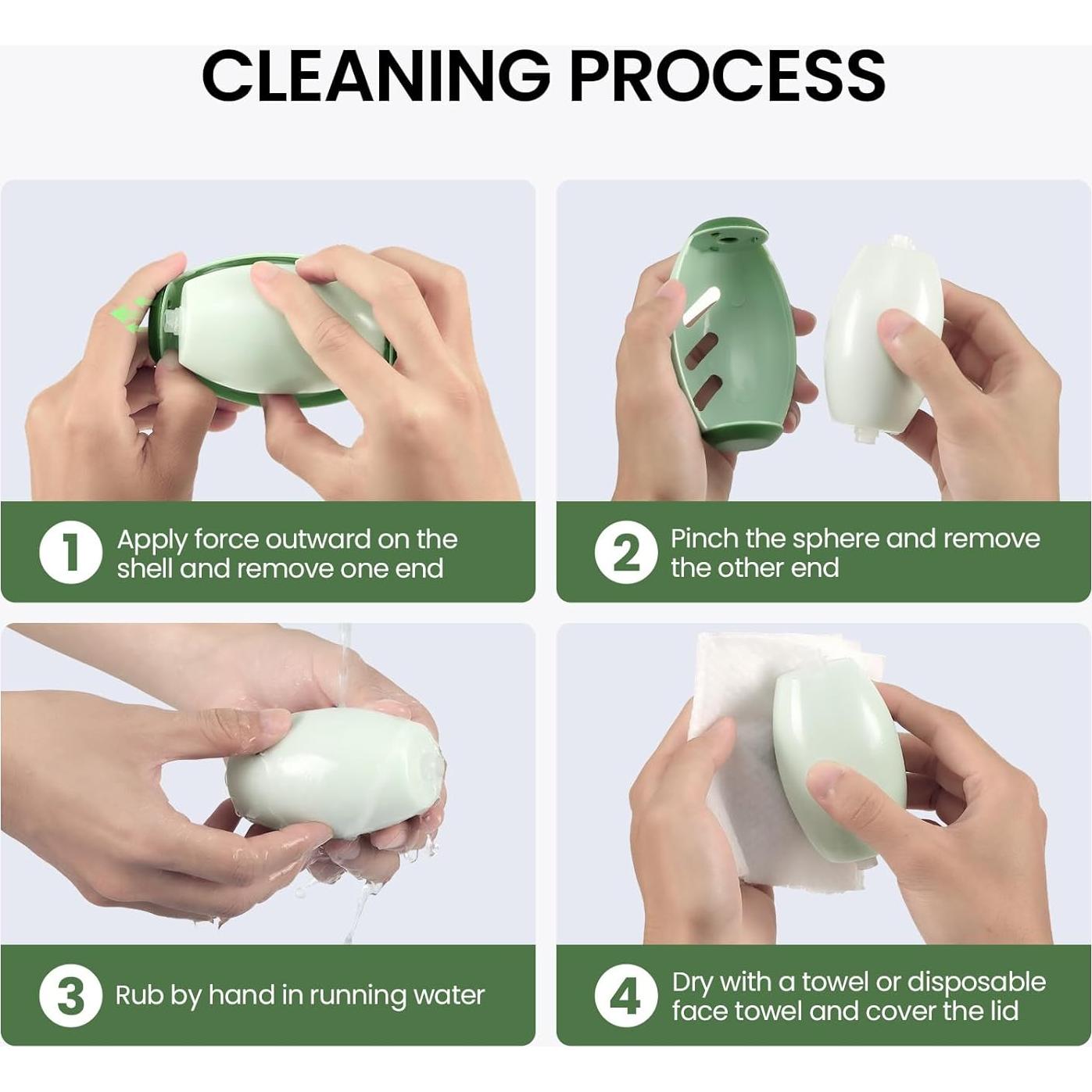 CLEANING PROCESS

1 Apply force outward on the shell and remove one end

2 Pinch the sphere and remove the other end

3 Rub by hand in running water

4 Dry with a towel or disposable face towel and cover the lid