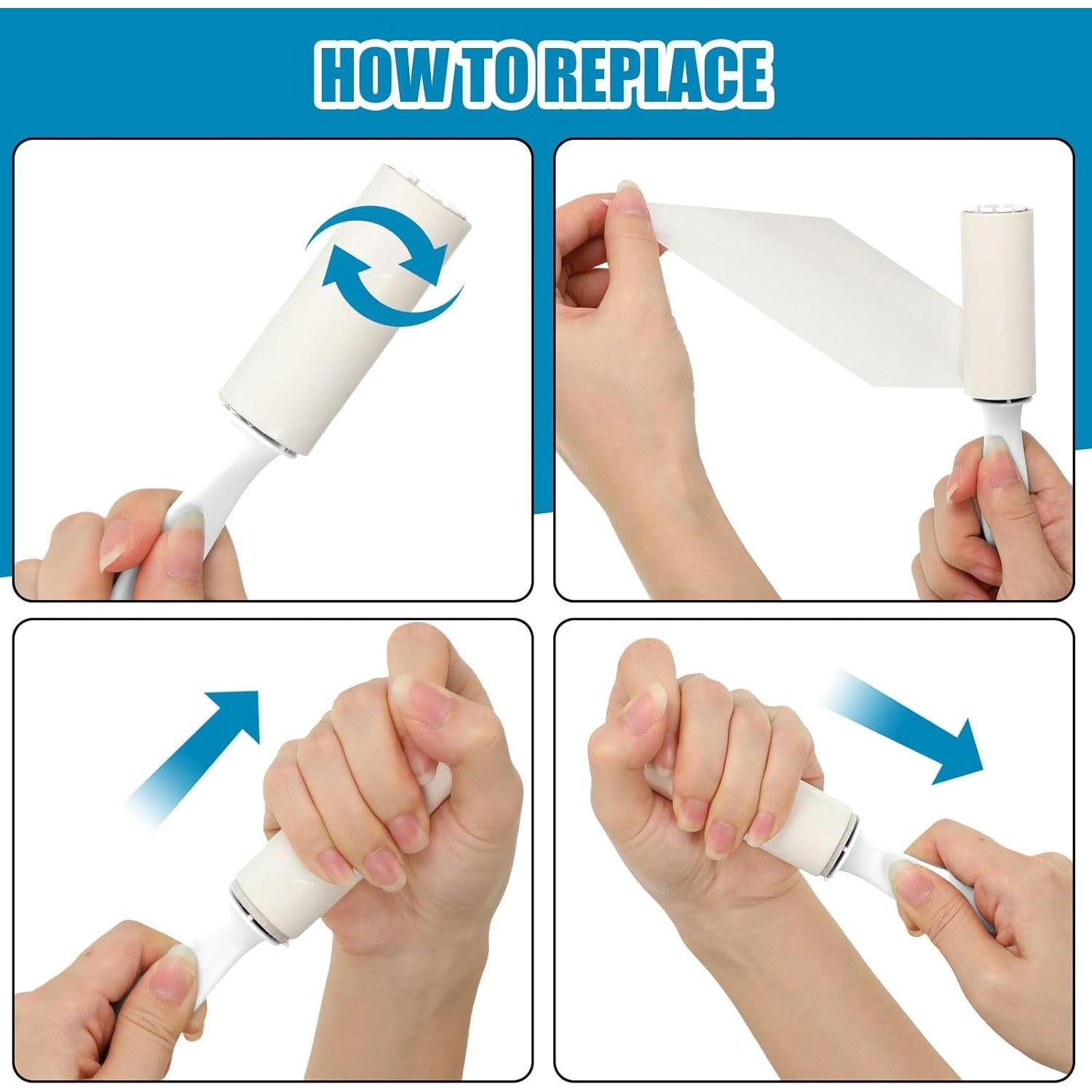 HOW TO REPLACE