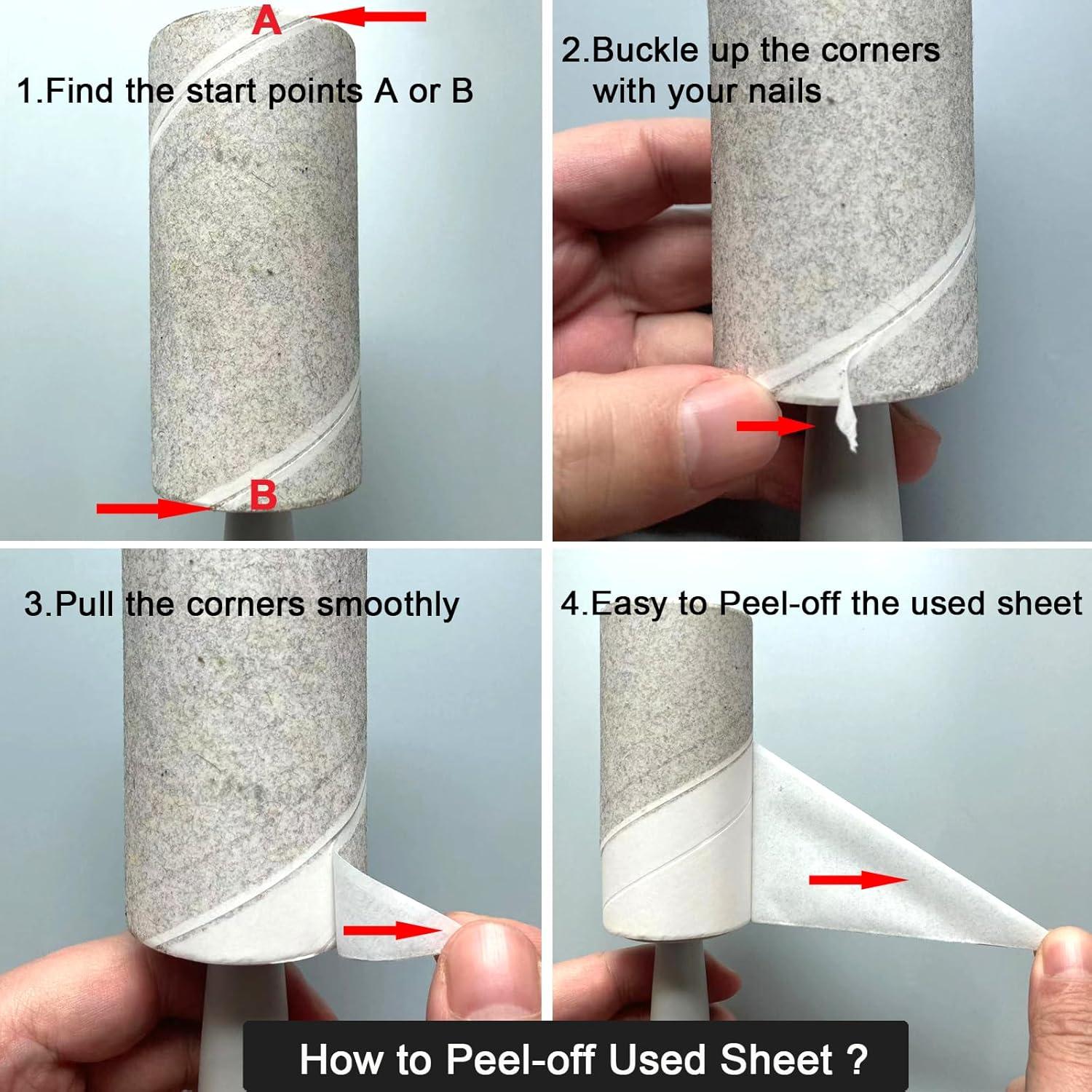 A

1.Find the start points A or B

B

2.Buckle up the corners with your nails

3.Pull the corners smoothly

4.Easy to Peel-off the used sheet

How to Peel-off Used Sheet ?