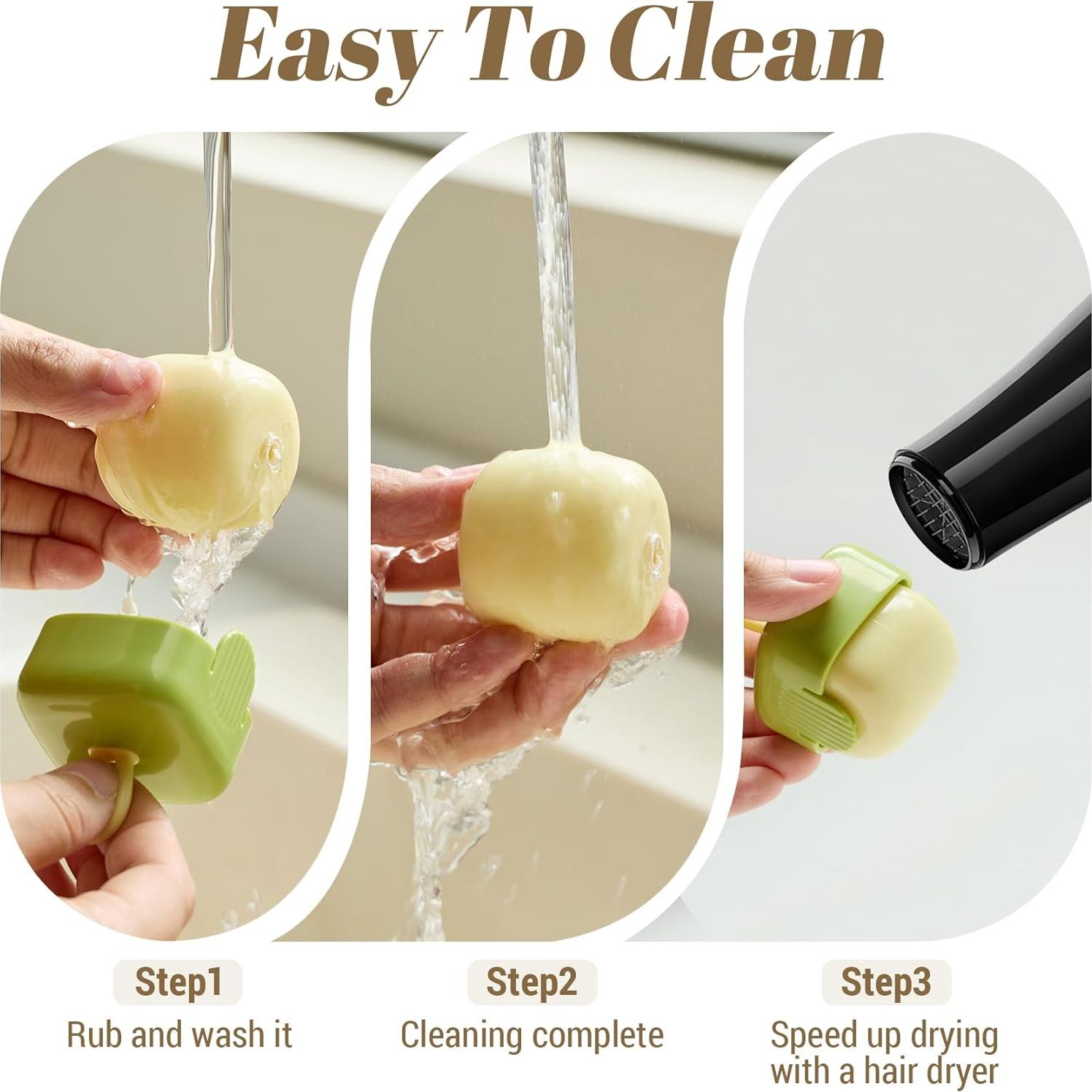 Easy To Clean

Step1
Rub and wash it

Step2
Cleaning complete

Step3
Speed up drying with a hair dryer